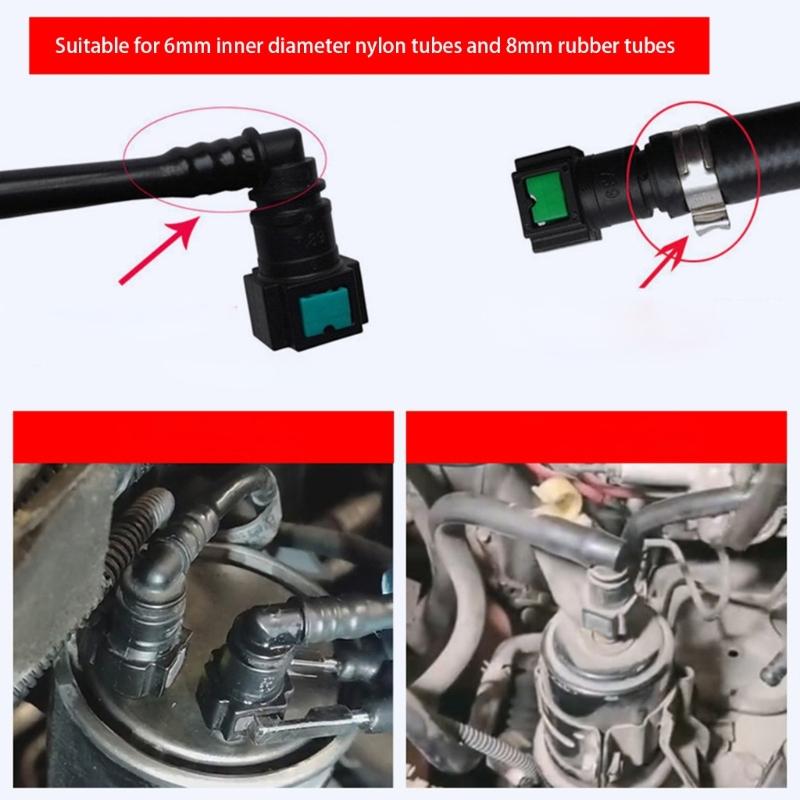 Suitable for 6mm inner diameter nylon tubes and 8mm rubber tubes