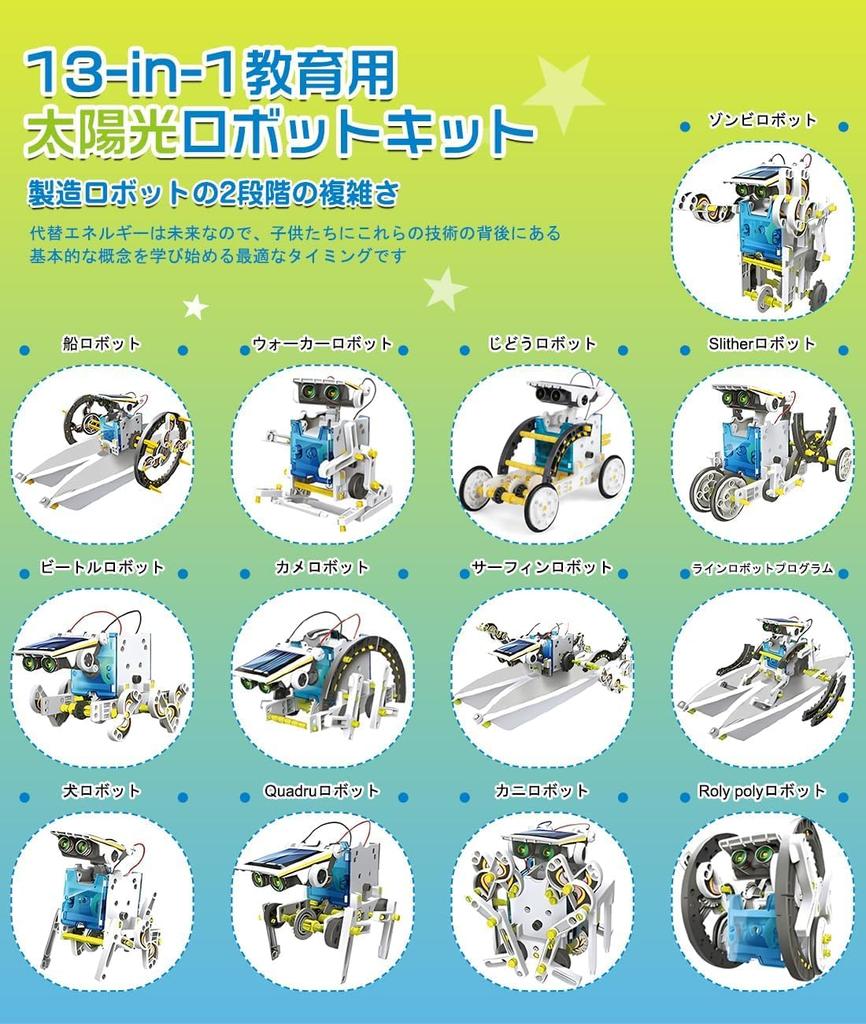 13-in-1教育用
太陽光ロボットキット

製造ロボットの2段階の複雑さ

代替エネルギーは未来なので、子供たちにこれらの技術の背後にある基本的な概念を学び始める最適なタイミングです

ゾンビロボット

船ロボット

ウォーカーロボット

じどうロボット

Slitherロボット

ビートルロボット

カメロボット

サーフィンロボット

ラインロボットプログラム

犬ロボット

Quadruロボット

カニロボット

Roly polyロボット