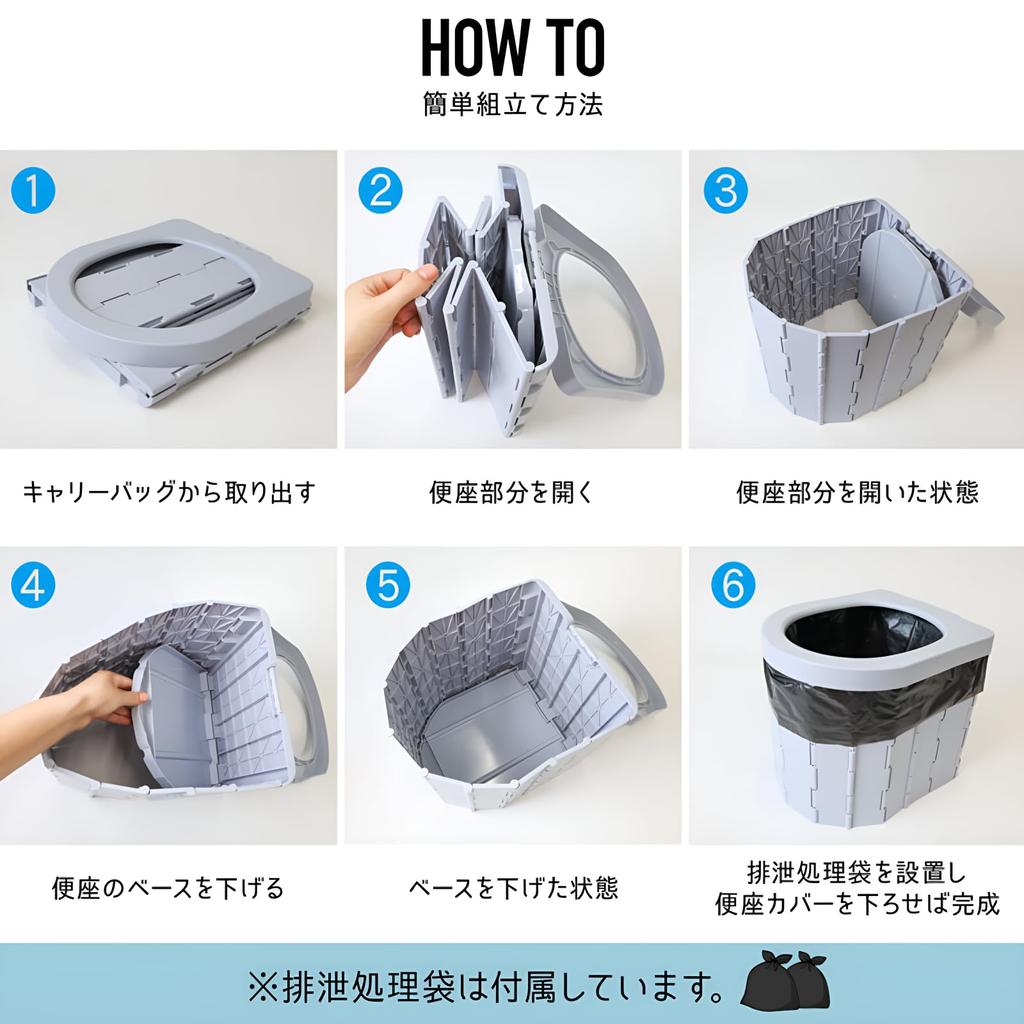 HOW TO
簡単組立て方法

1
キャリーバッグから取り出す

2
便座部分を開く

3
便座部分を開いた状態

4
便座のベースを下げる

5
ベースを下げた状態

6
排泄処理袋を設置し
便座カバーを下ろせば完成

※排泄処理袋は付属しています。