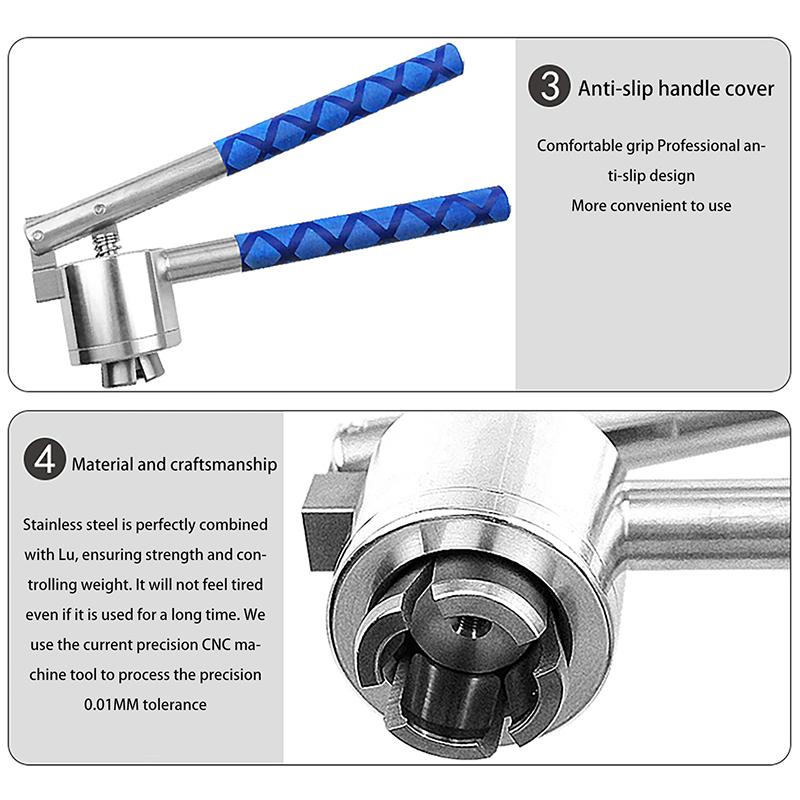 3 Anti-slip handle cover

Comfortable grip Professional anti-slip design
More convenient to use

4 Material and craftsmanship

Stainless steel is perfectly combined with Lu, ensuring strength and controlling weight. It will not feel tired even if it is used for a long time. We use the current precision CNC machine tool to process the precision 0.01MM tolerance