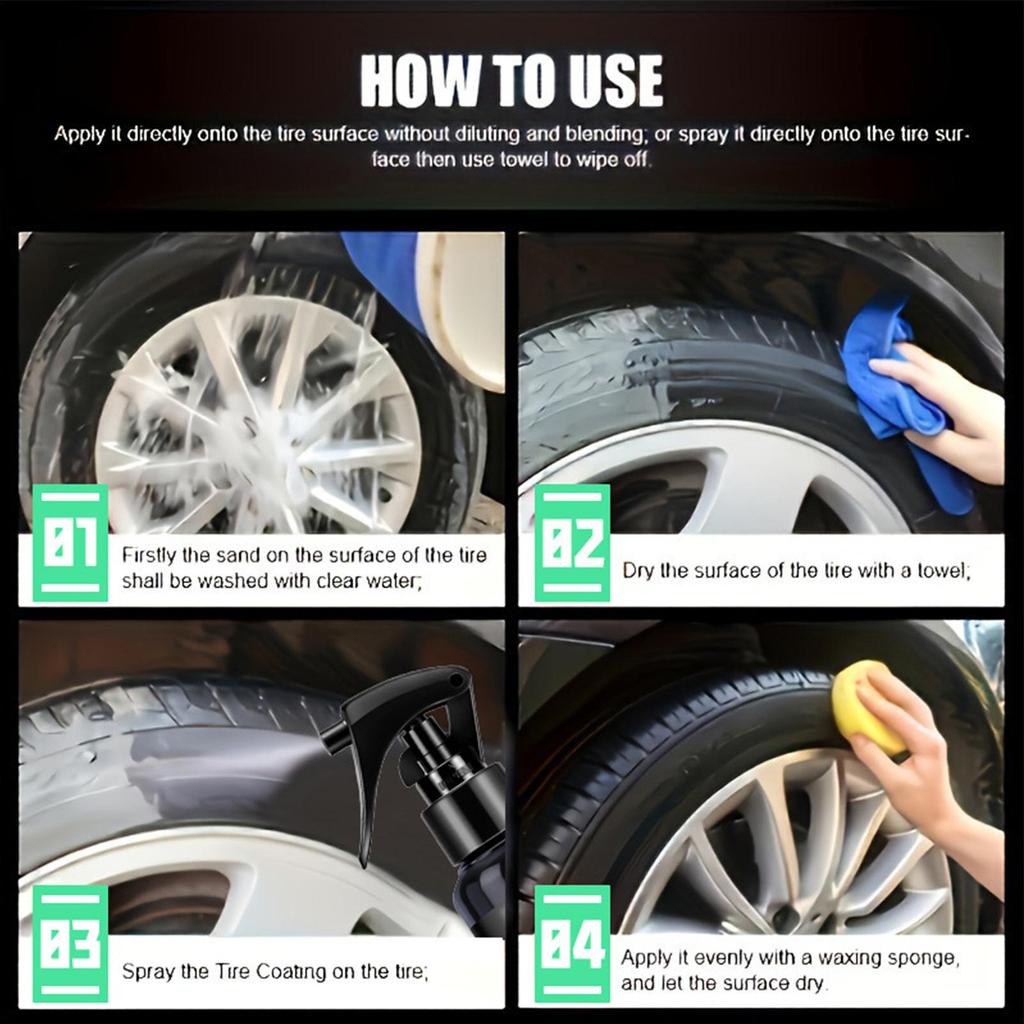 HOW TO USE

Apply it directly onto the tire surface without diluting and blending; or spray it directly onto the tire surface then use towel to wipe off.

01 Firstly the sand on the surface of the tire shall be washed with clear water;

02 Dry the surface of the tire with a towel;

03 Spray the Tire Coating on the tire;

04 Apply it evenly with a waxing sponge, and let the surface dry.