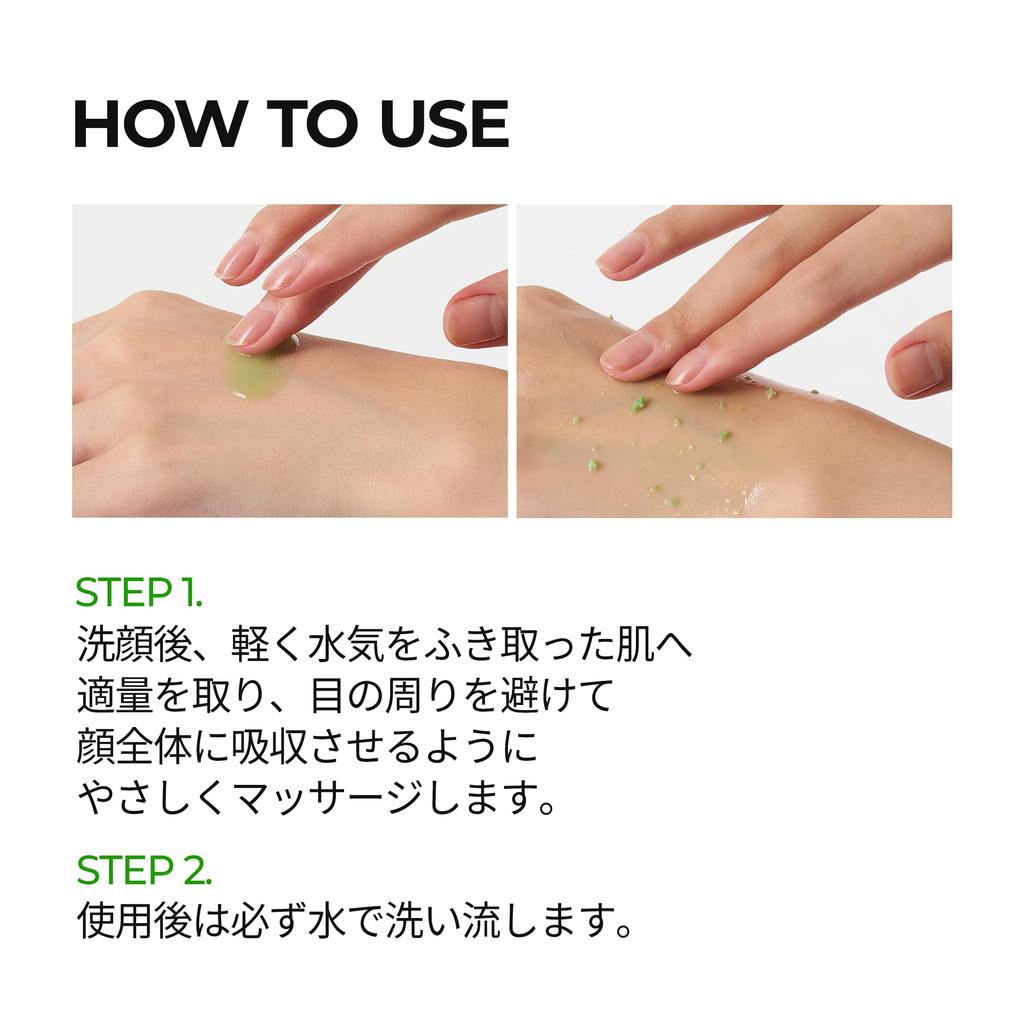 HOW TO USE

STEP 1.
洗顔後、軽く水気をふき取った肌へ適量を取り、目の周りを避けて顔全体に吸収させるようにやさしくマッサージします。

STEP 2.
使用後は必ず水で洗い流します。