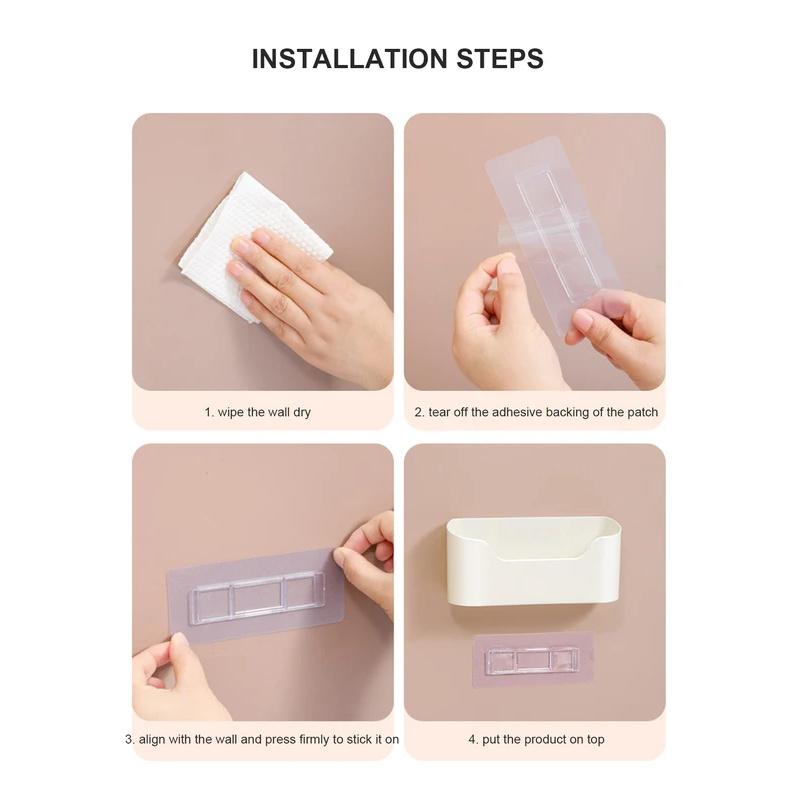 INSTALLATION STEPS

1. wipe the wall dry

2. tear off the adhesive backing of the patch

3. align with the wall and press firmly to stick it on

4. put the product on top