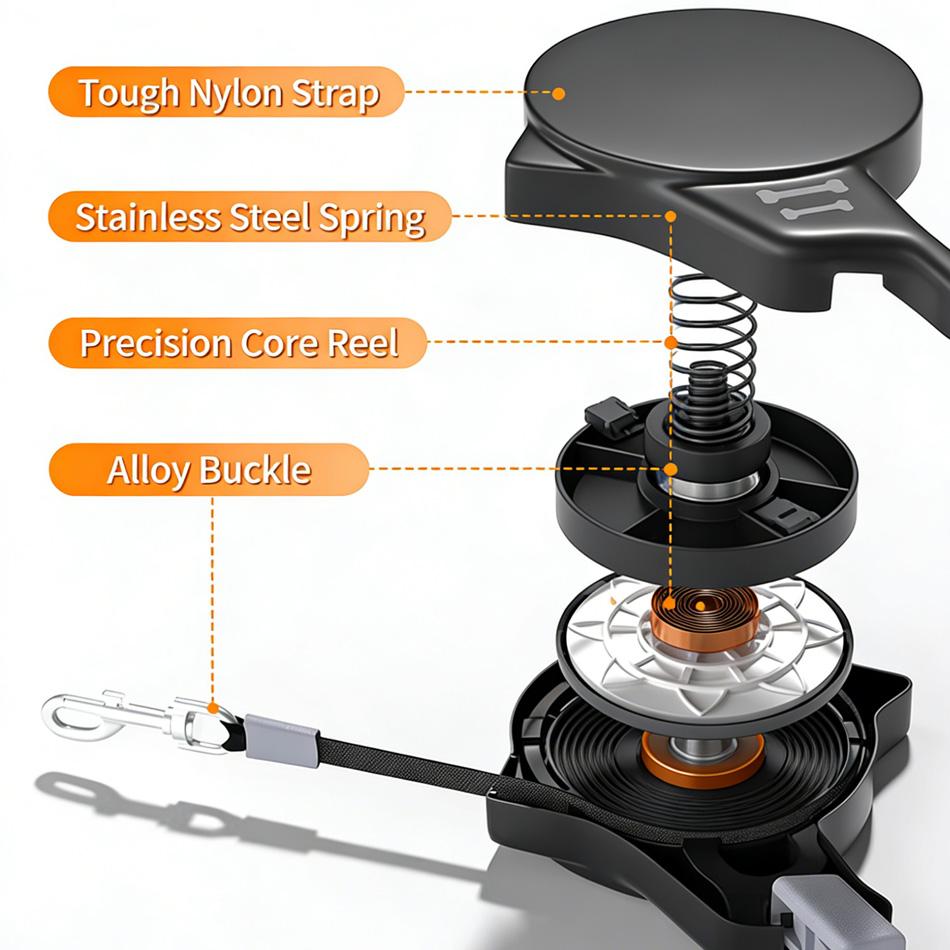 Tough Nylon Strap

Stainless Steel Spring

Precision Core Reel

Alloy Buckle