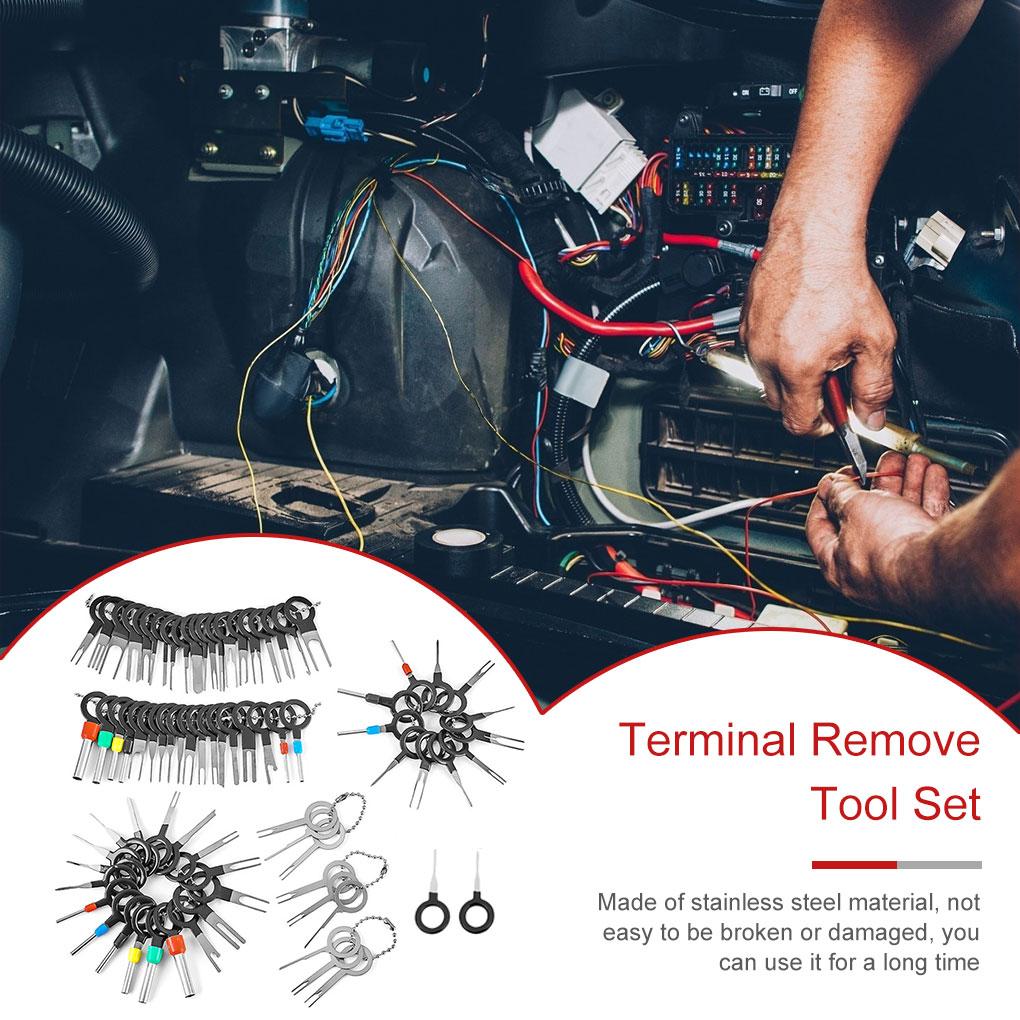 Terminal Remove Tool Set

Made of stainless steel material, not easy to be broken or damaged, you can use it for a long time