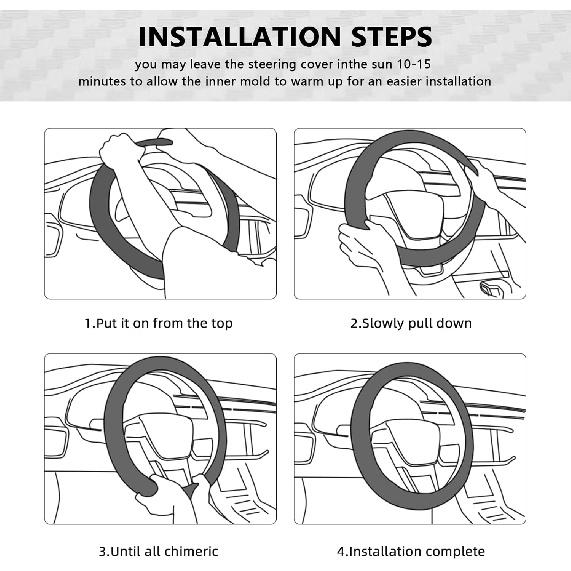 INSTALLATION STEPS

you may leave the steering cover inthe sun 10-15 minutes to allow the inner mold to warm up for an easier installation

1.Put it on from the top

2.Slowly pull down

3.Until all chimeric

4.Installation complete