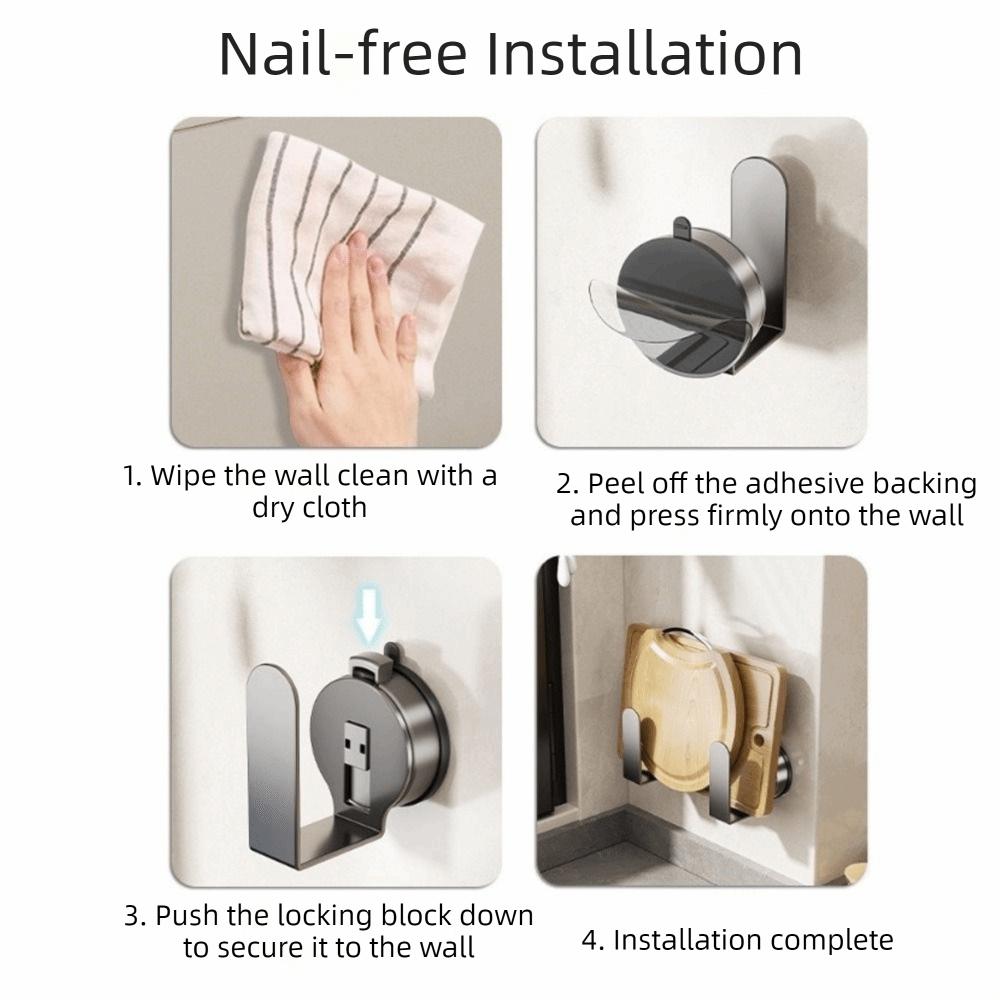 Nail-free Installation

1. Wipe the wall clean with a dry cloth

2. Peel off the adhesive backing and press firmly onto the wall

3. Push the locking block down to secure it to the wall

4. Installation complete