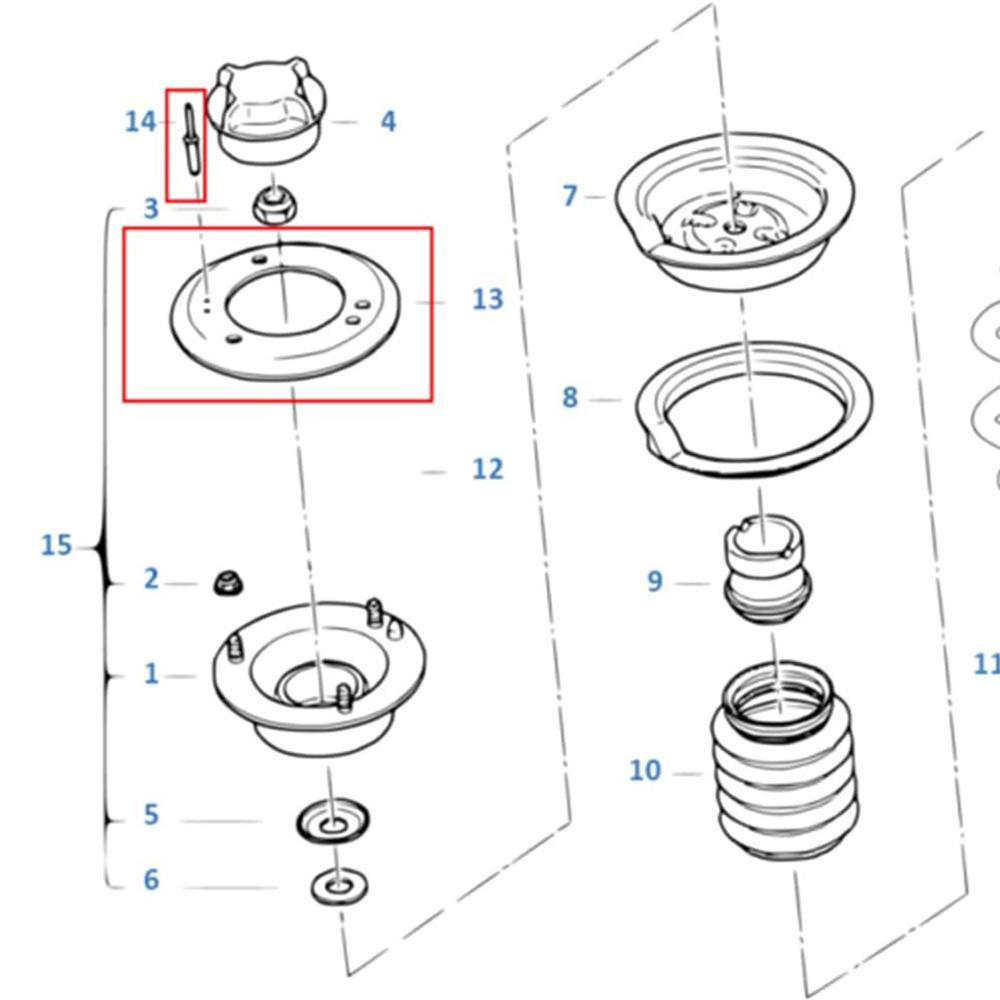 14
4
3
13
12
15
2
1
5
6
7
8
9
10
11