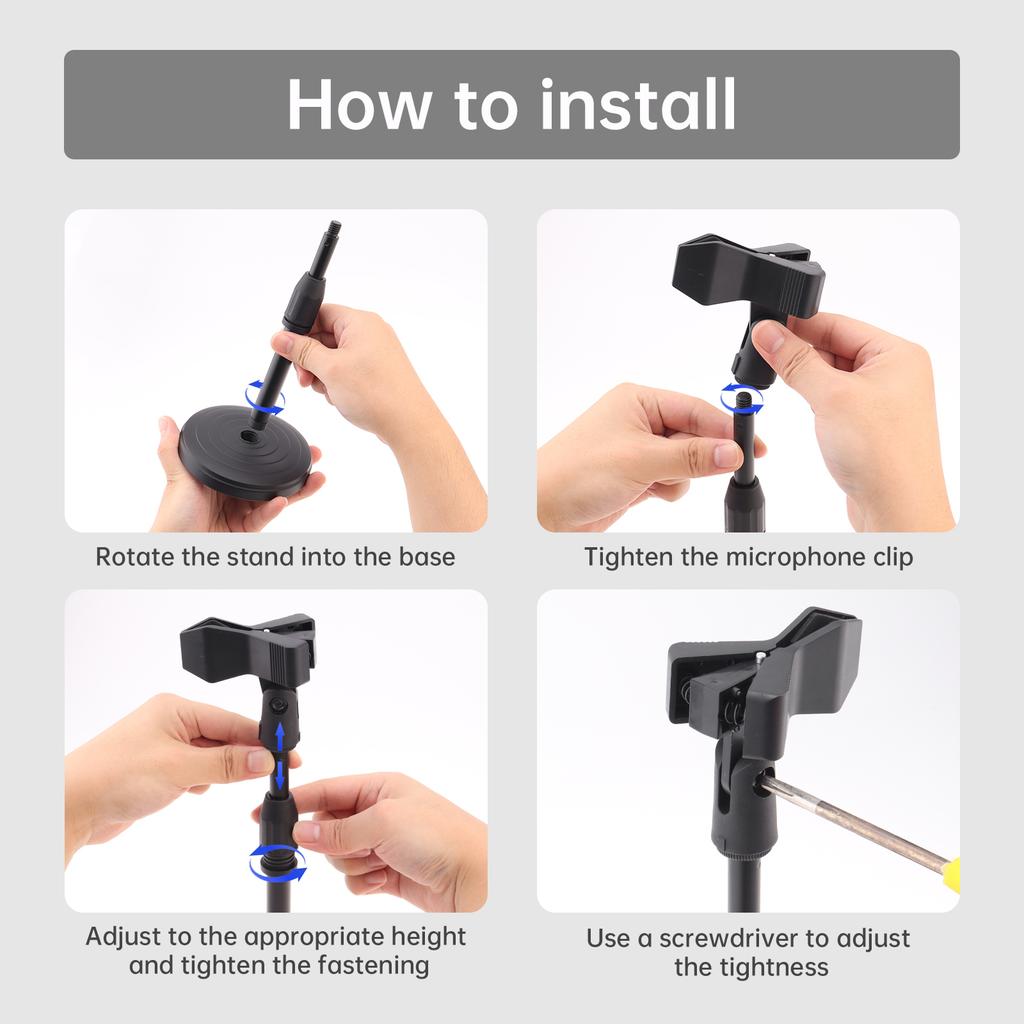 How to install

Rotate the stand into the base

Tighten the microphone clip

Adjust to the appropriate height and tighten the fastening

Use a screwdriver to adjust the tightness