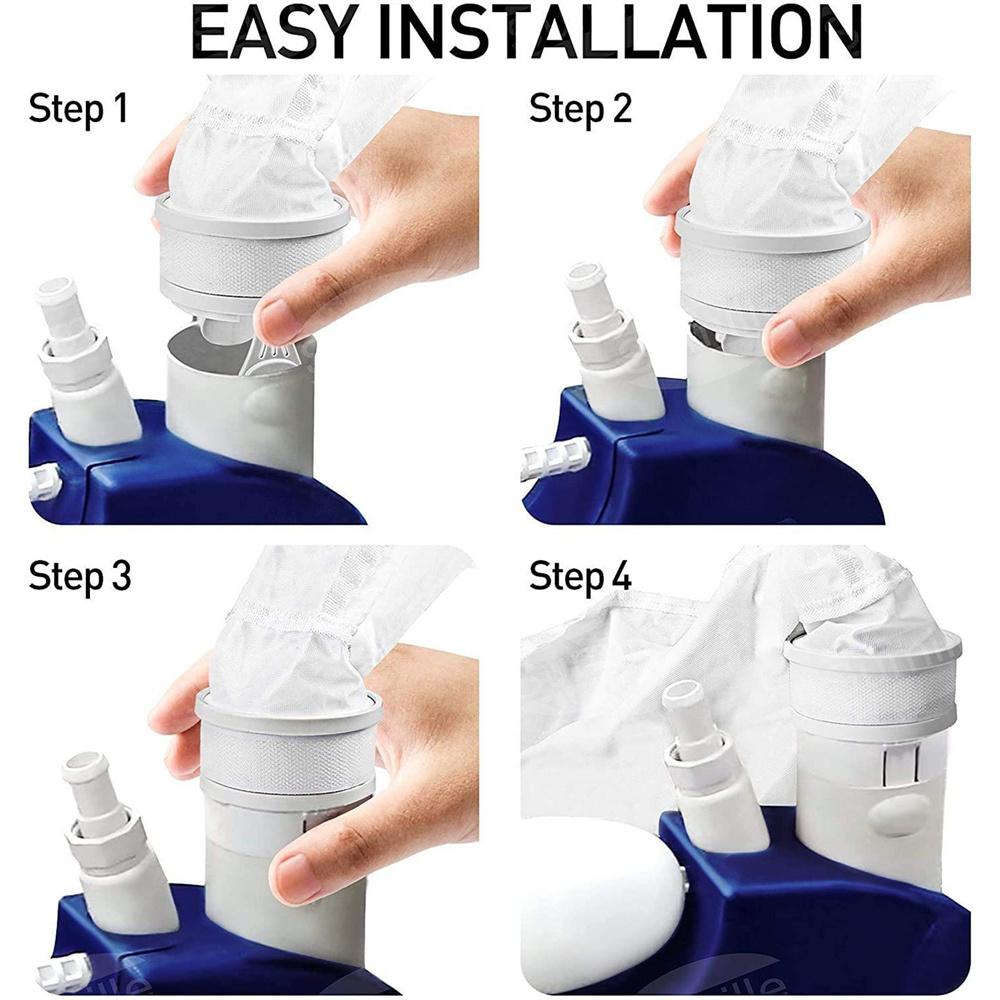 EASY INSTALLATION

Step 1

Step 2

Step 3

Step 4