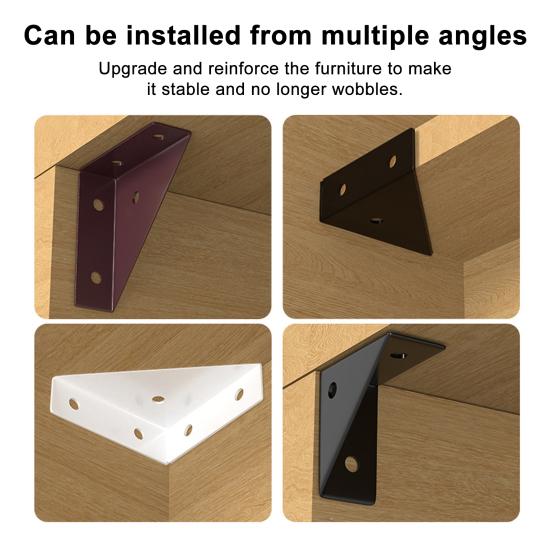 Can be installed from multiple angles

Upgrade and reinforce the furniture to make it stable and no longer wobbles.