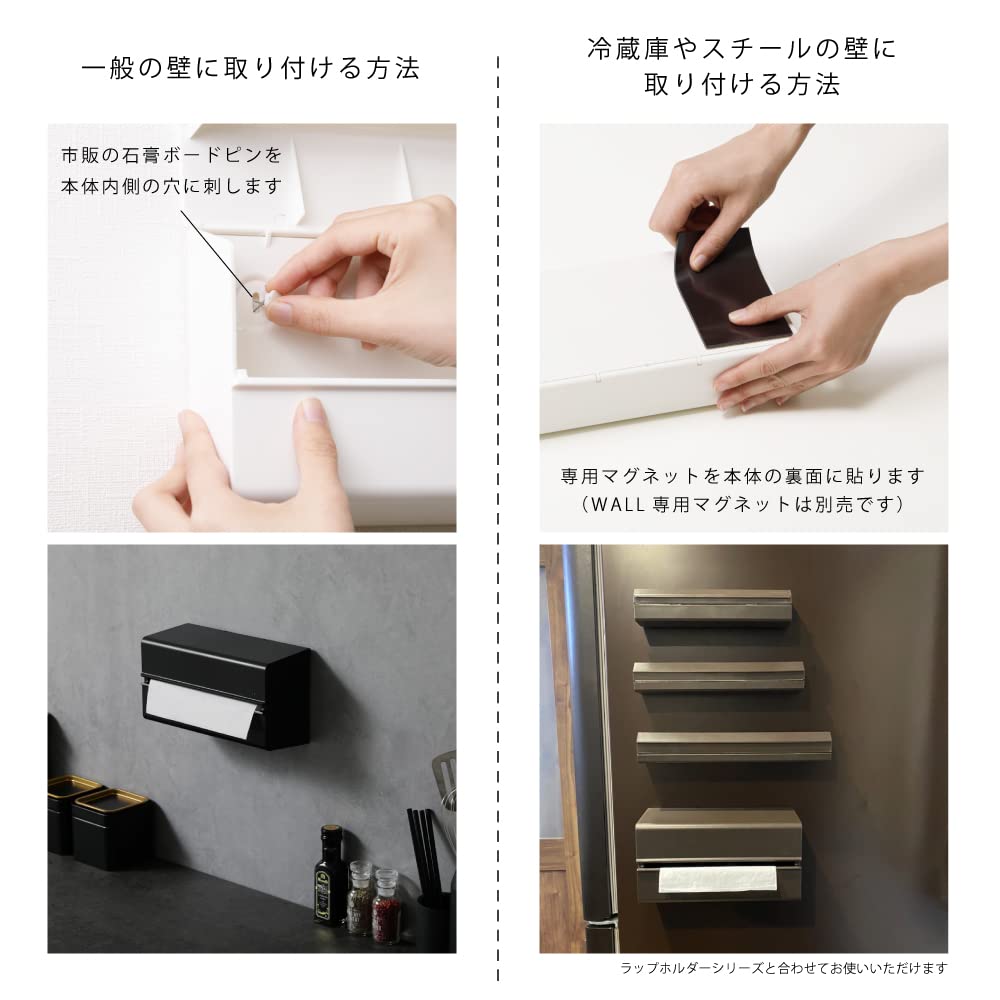 一般の壁に取り付ける方法

市販の石膏ボードピンを本体内側の穴に刺します

冷蔵庫やスチールの壁に取り付ける方法

専用マグネットを本体の裏面に貼ります
（WALL 専用マグネットは別売です）

ラップホルダーシリーズと合わせてお使いいただけます