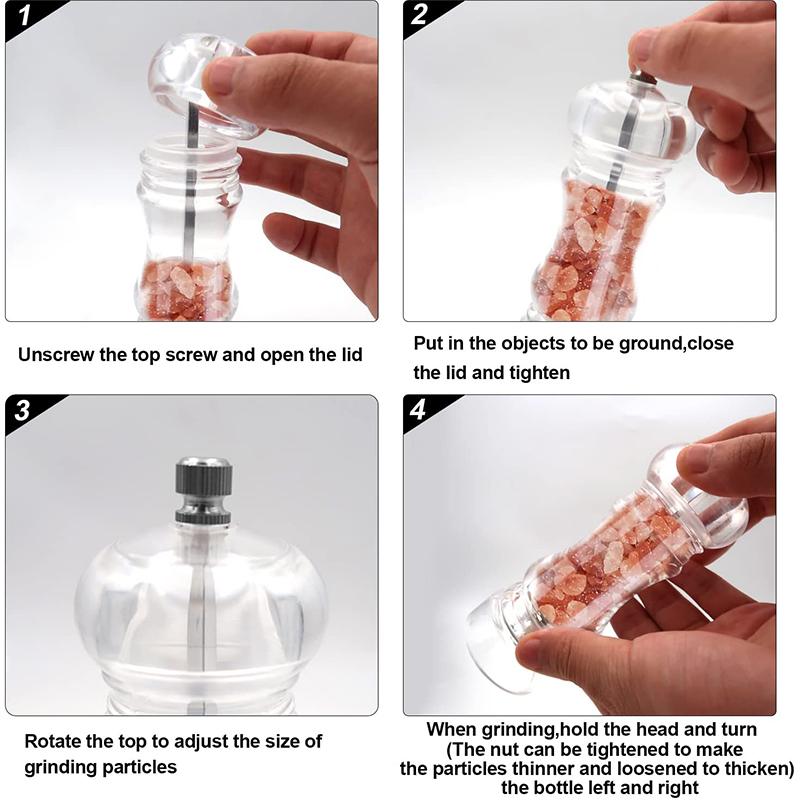 1

Unscrew the top screw and open the lid

2

Put in the objects to be ground,close the lid and tighten

3

Rotate the top to adjust the size of grinding particles

4

When grinding,hold the head and turn (The nut can be tightened to make the particles thinner and loosened to thicken) the bottle left and right