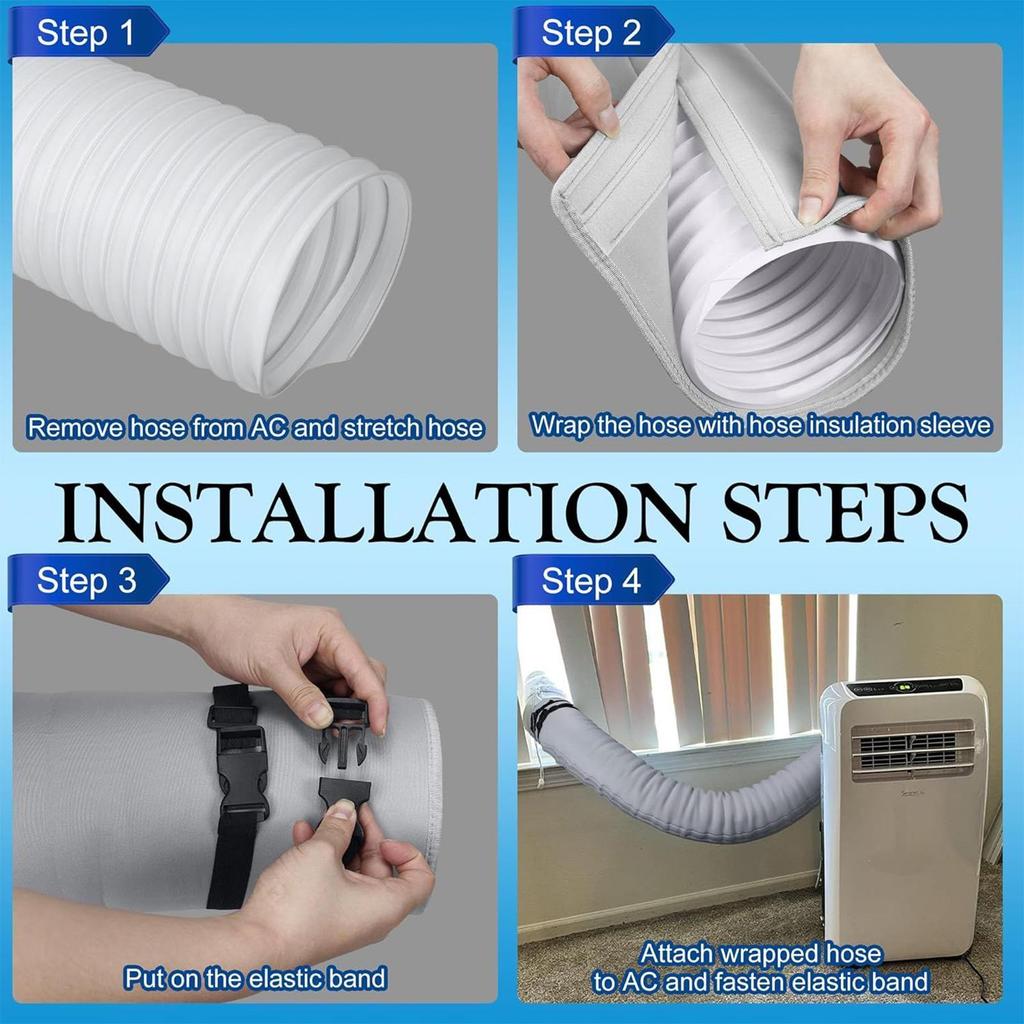 Step 1

Remove hose from AC and stretch hose

Step 2

Wrap the hose with hose insulation sleeve

INSTALLATION STEPS

Step 3

Put on the elastic band

Step 4

Attach wrapped hose to AC and fasten elastic band