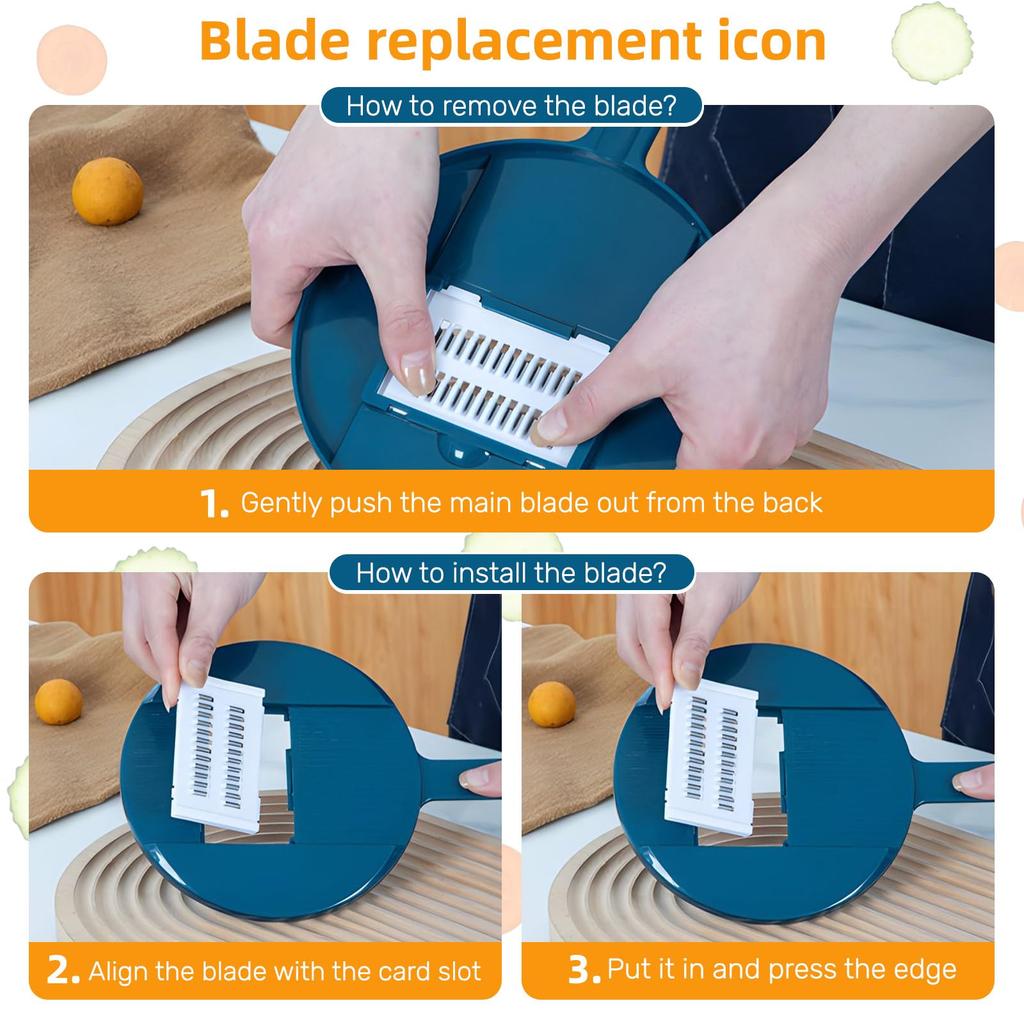 Blade replacement icon

How to remove the blade?

1. Gently push the main blade out from the back

How to install the blade?

2. Align the blade with the card slot

3. Put it in and press the edge