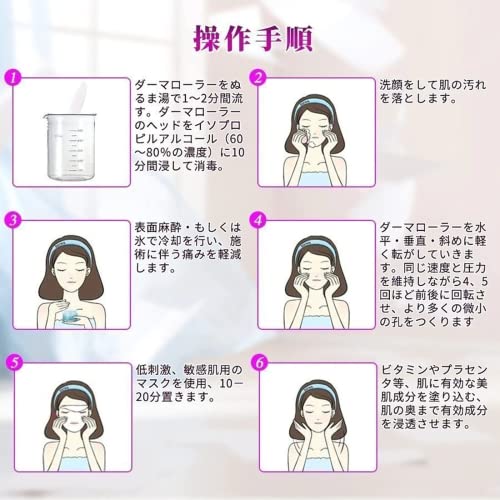 操作手順

1

ダーマローラーをぬるま湯で1～2分間流す。ダーマローラーのヘッドをイソプロピルアルコール（60～80%の濃度）に10分間浸して消毒。

2

洗顔をして肌の汚れを落とします。

3

表面麻酔・もしくは氷で冷却を行い、施術に伴う痛みを軽減します。

4

ダーマローラーを水平・垂直・斜めに軽く転がしていきます。同じ速度と圧力を維持しながら4、5回ほど前後に回転させ、より多くの微小の孔をつくります

5

低刺激、敏感肌用のマスクを使用、10－20分置きます。

6

ビタミンやプラセンタ等、肌に有効な美肌成分を塗り込む、肌の奥まで有効成分を浸透させます。