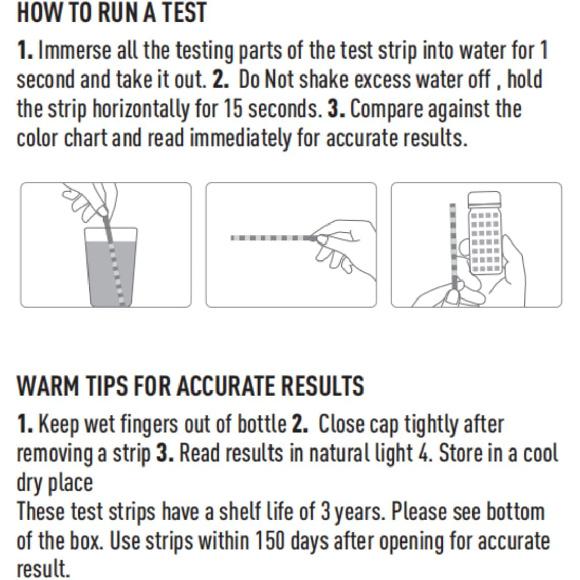 HOW TO RUN A TEST

1. Immerse all the testing parts of the test strip into water for 1 second and take it out. 2. Do Not shake excess water off , hold the strip horizontally for 15 seconds. 3. Compare against the color chart and read immediately for accurate results.

WARM TIPS FOR ACCURATE RESULTS

1. Keep wet fingers out of bottle 2. Close cap tightly after removing a strip 3. Read results in natural light 4. Store in a cool dry place
These test strips have a shelf life of 3 years. Please see bottom of the box. Use strips within 150 days after opening for accurate result.