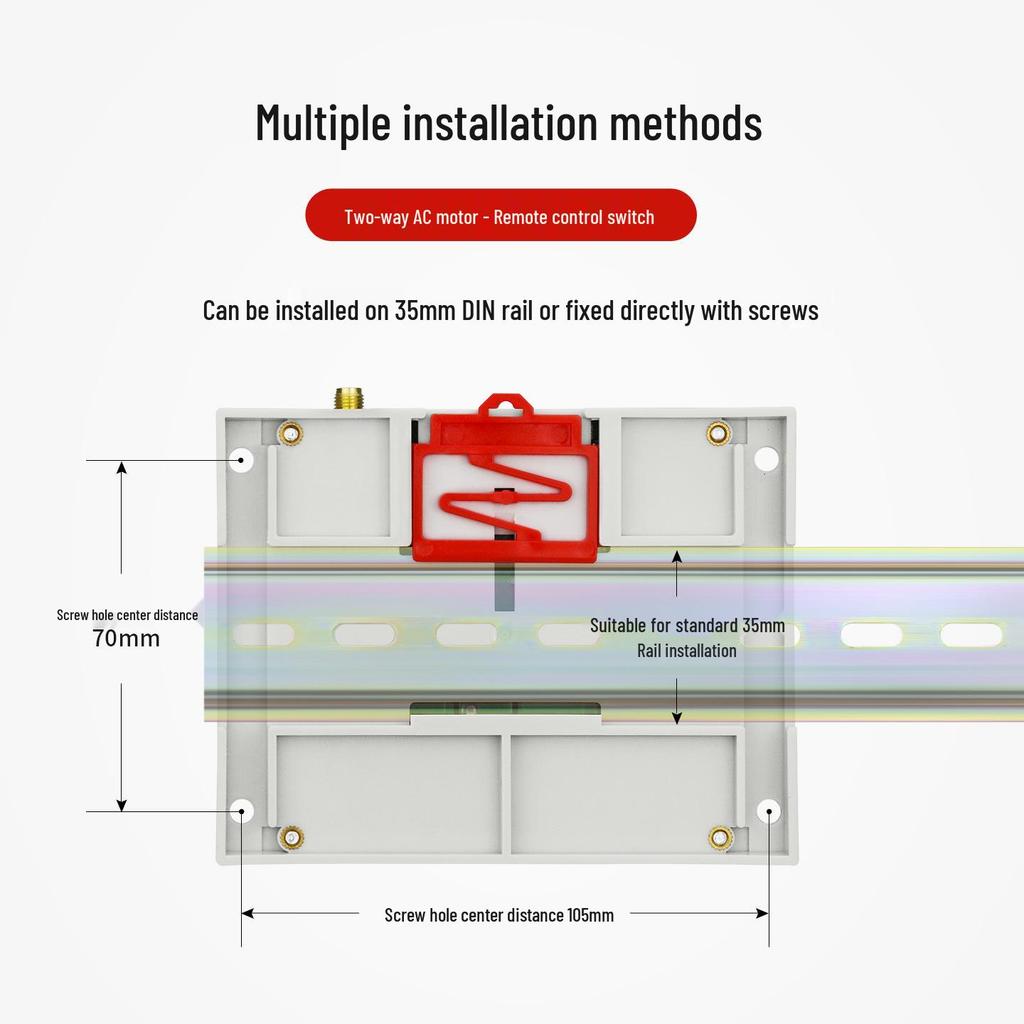 Multiple installation methods

Two-way AC motor - Remote control switch

Can be installed on 35mm DIN rail or fixed directly with screws

Screw hole center distance
70mm

Suitable for standard 35mm
Rail installation

Screw hole center distance 105mm