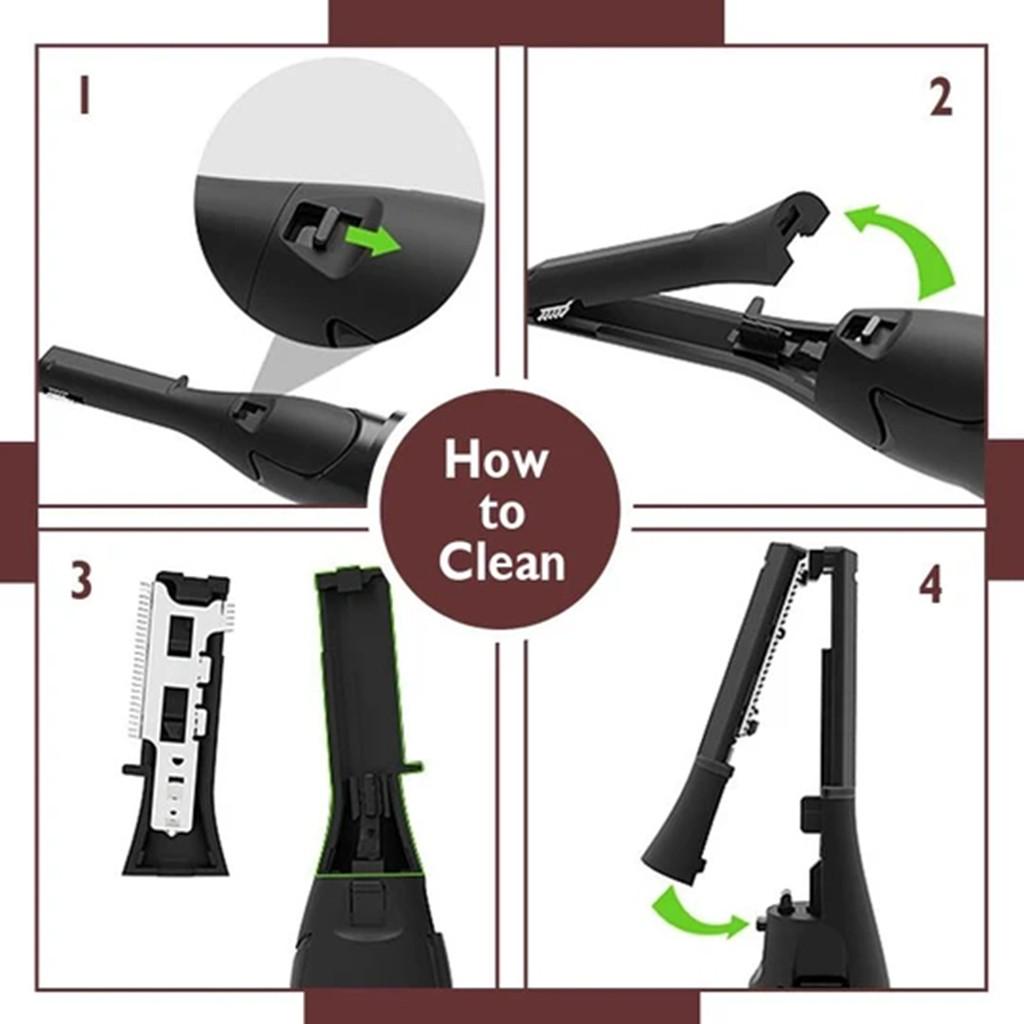 1

2

How to Clean

3

4