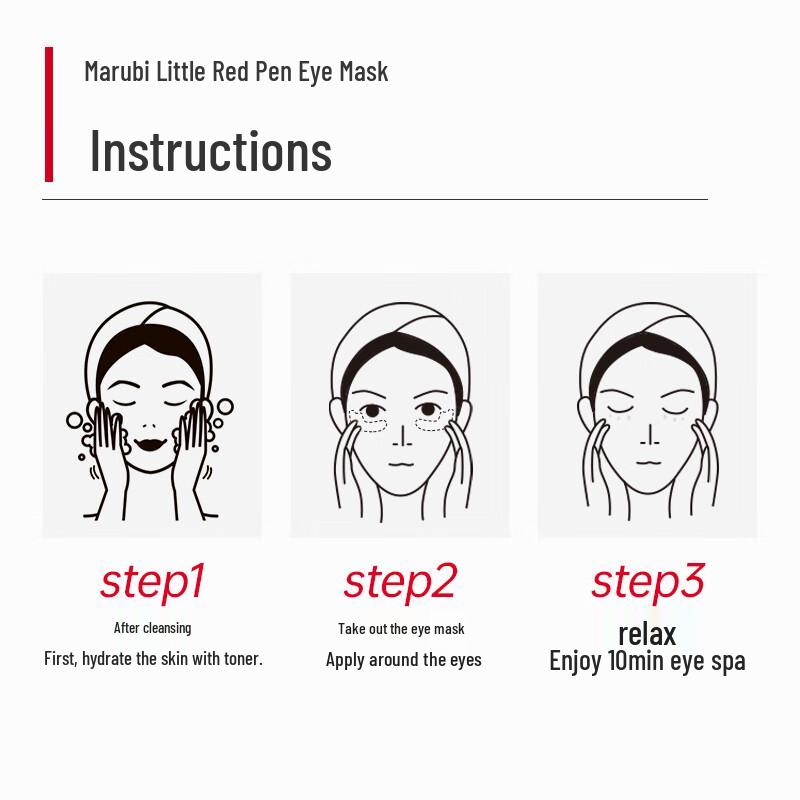 Marubi Little Red Pen Eye Mask

Instructions

step1

After cleansing

First, hydrate the skin with toner.

step2

Take out the eye mask

Apply around the eyes

step3

relax

Enjoy 10min eye spa