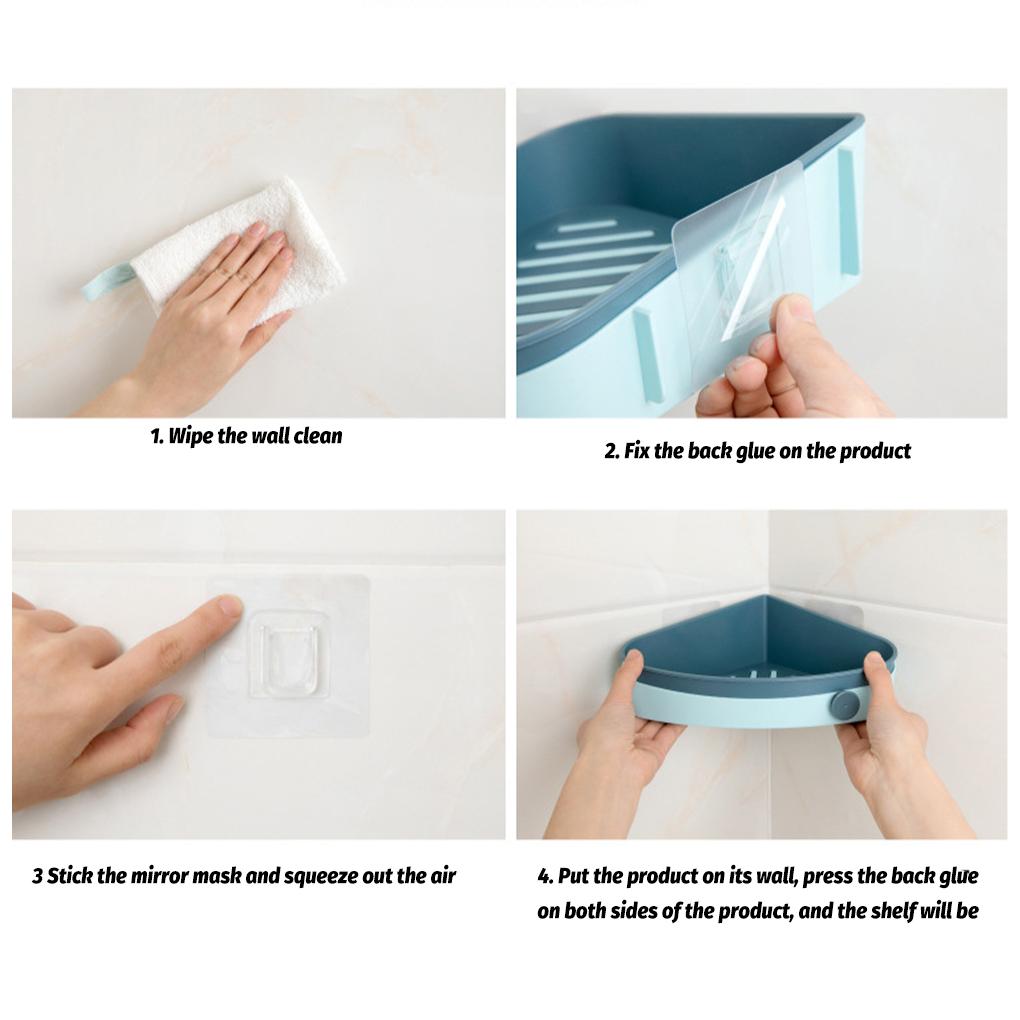 1. Wipe the wall clean

2. Fix the back glue on the product

3 Stick the mirror mask and squeeze out the air

4. Put the product on its wall, press the back glue on both sides of the product, and the shelf will be