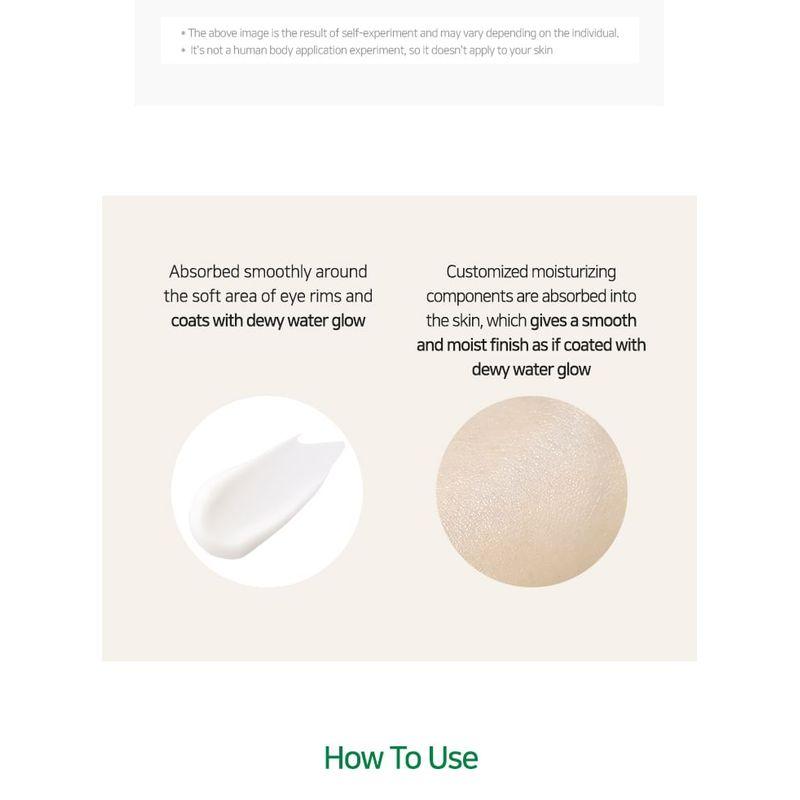 • The above image is the result of self-experiment and may vary depending on the individual.
• It's not a human body application experiment, so it doesn't apply to your skin

Absorbed smoothly around the soft area of eye rims and coats with dewy water glow

Customized moisturizing components are absorbed into the skin, which gives a smooth and moist finish as if coated with dewy water glow

How To Use