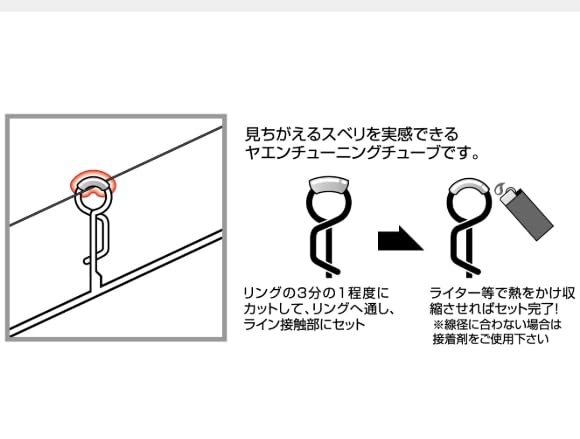 見ちがえるスベリを実感できる
ヤエンチューニングチューブです。

リングの3分の1程度にカットして、リングへ通し、ライン接触部にセット

ライター等で熱をかけ収縮させればセット完了!
※線径に合わない場合は接着剤をご使用下さい