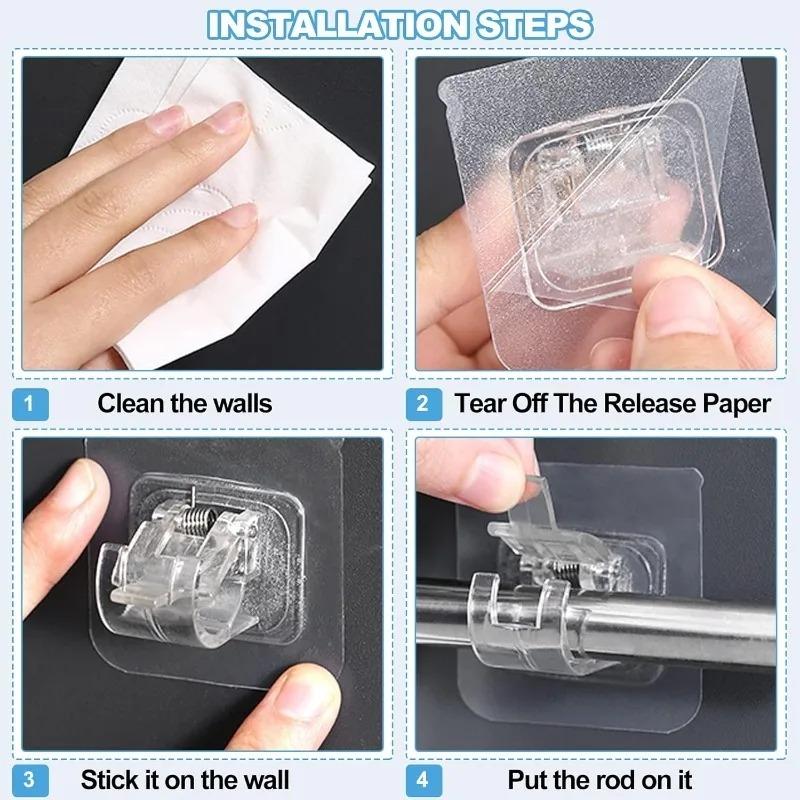 INSTALLATION STEPS

1 Clean the walls

2 Tear Off The Release Paper

3 Stick it on the wall

4 Put the rod on it