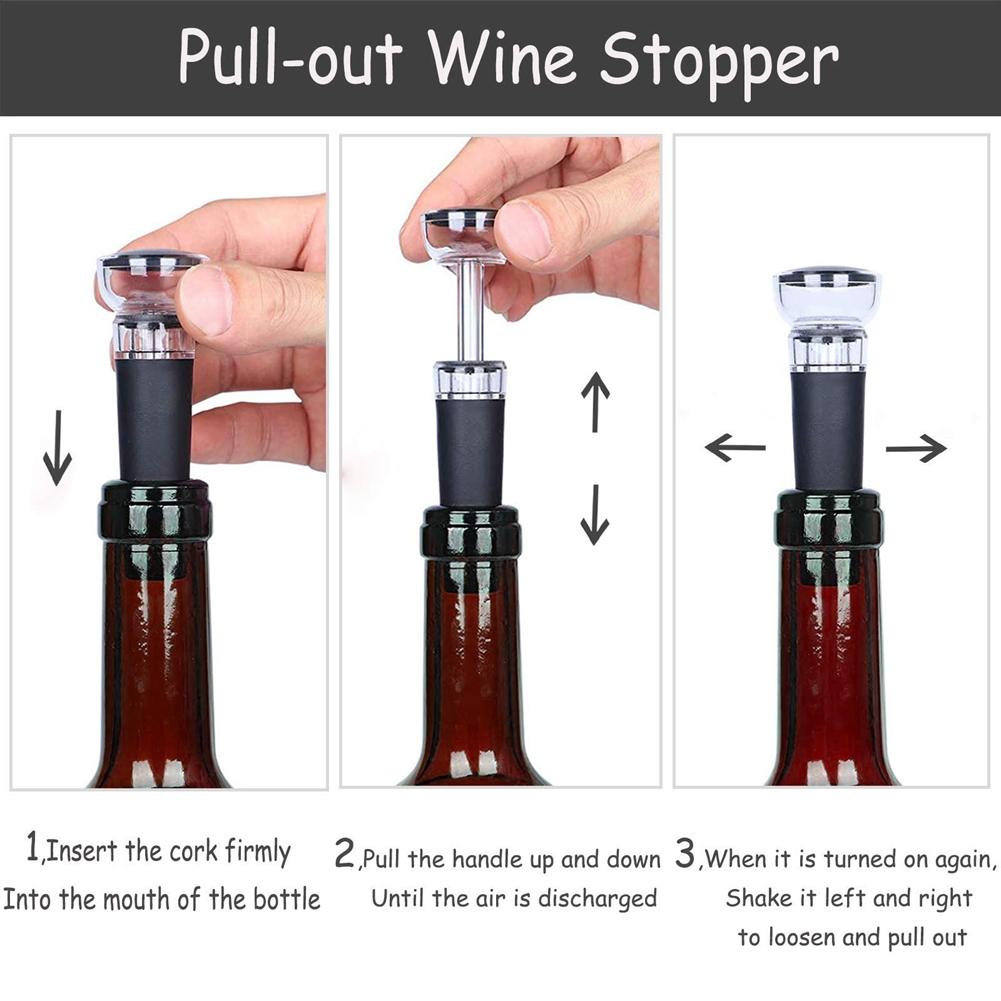 Pull-out Wine Stopper

1,Insert the cork firmly Into the mouth of the bottle

2,Pull the handle up and down Until the air is discharged

3,When it is turned on again, Shake it left and right to loosen and pull out