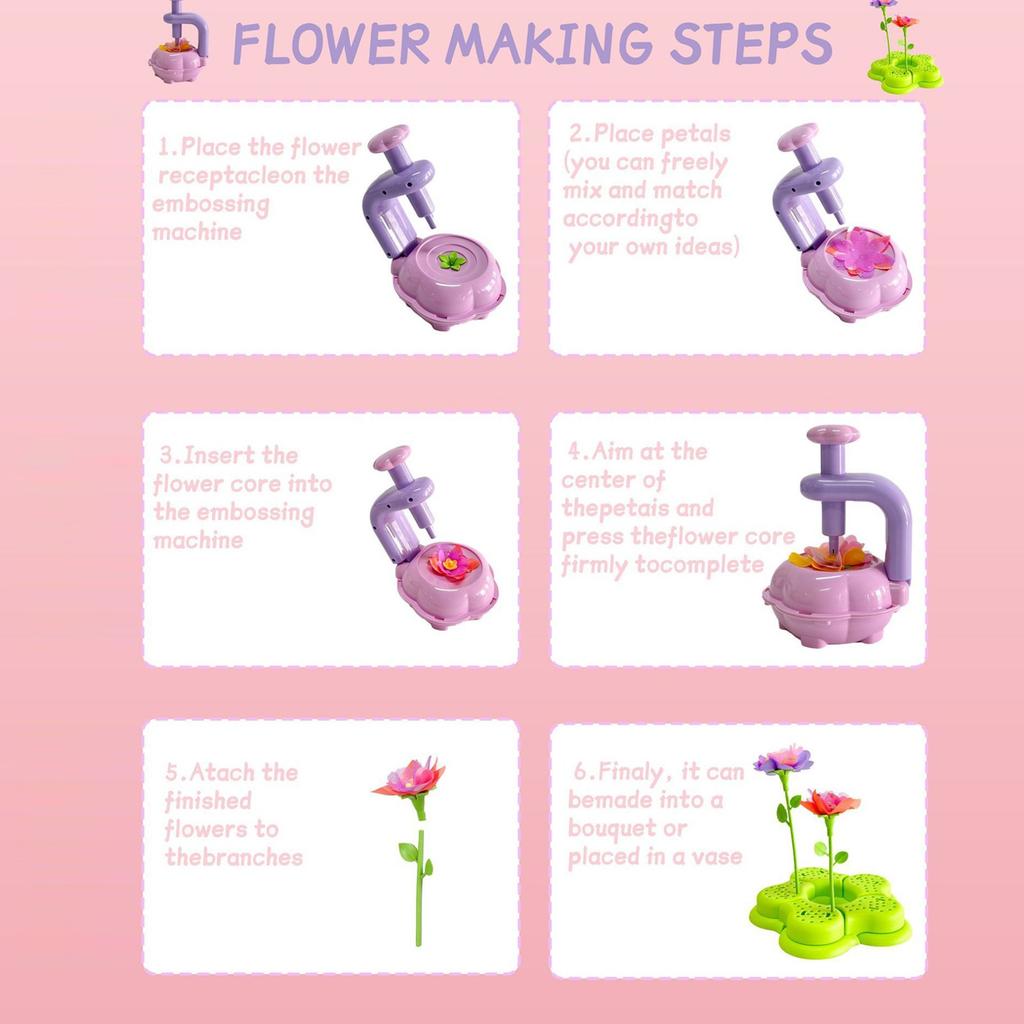 FLOWER MAKING STEPS

1.Place the flower receptacleon the embossing machine

2.Place petals (you can freely mix and match accordingto your own ideas)

3.Insert the flower core into the embossing machine

4.Aim at the center of thepetais and press theflower core firmly tocomplete

5.Atach the finished flowers to thebranches

6.Finaly, it can bemade into a bouquet or placed in a vase