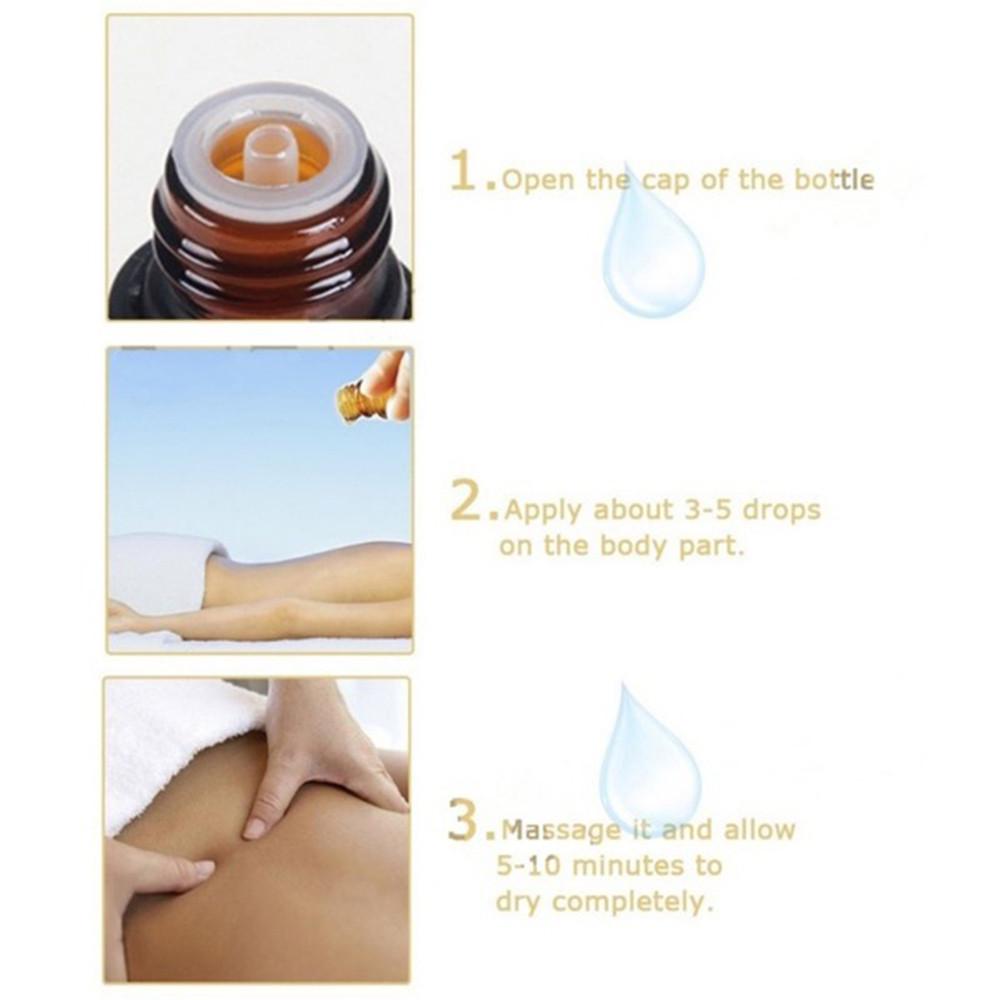 1. Open the cap of the bottle

2. Apply about 3-5 drops on the body part.

3. Massage it and allow 5-10 minutes to dry completely.