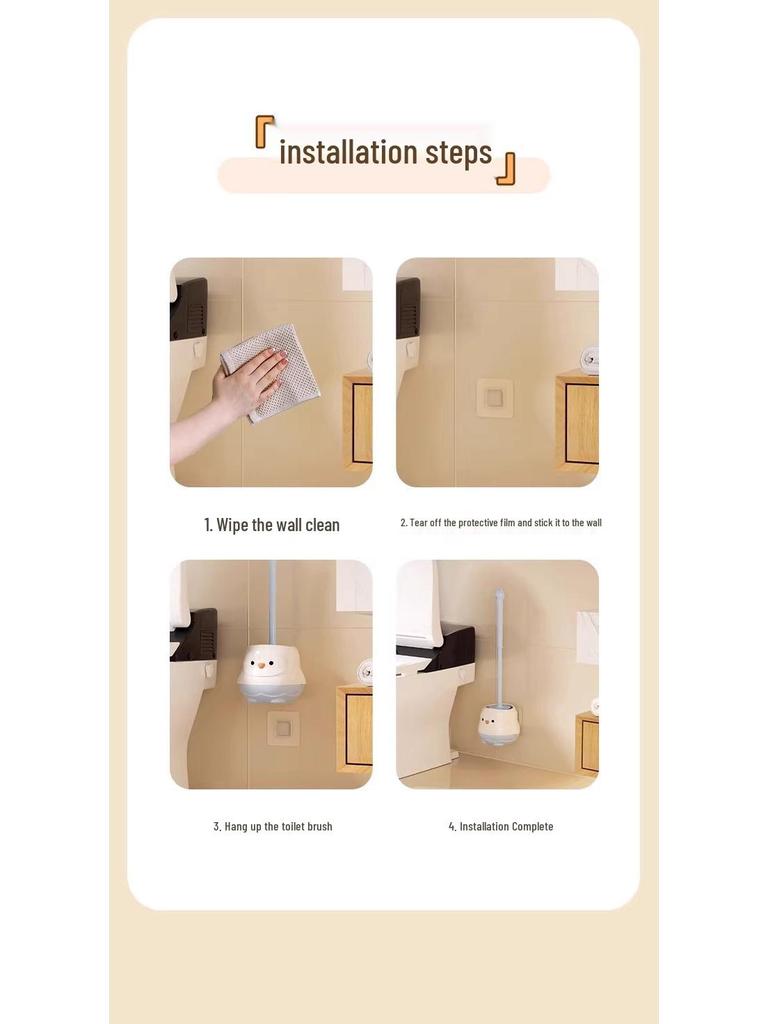 installation steps

1. Wipe the wall clean

2. Tear off the protective film and stick it to the wall

3. Hang up the toilet brush

4. Installation Complete