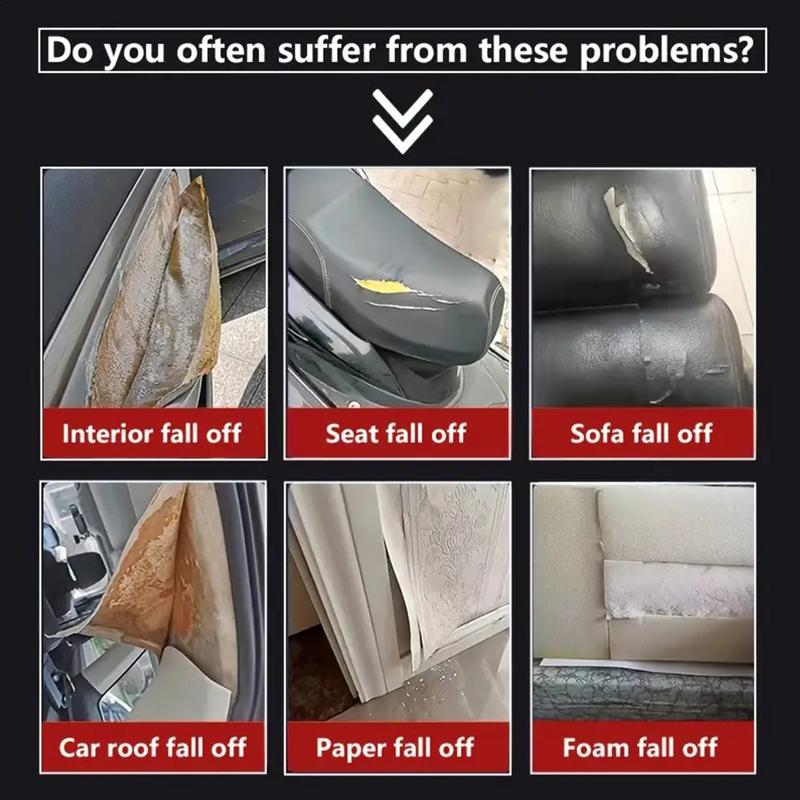 Do you often suffer from these problems?

Interior fall off

Seat fall off

Sofa fall off

Car roof fall off

Paper fall off

Foam fall off