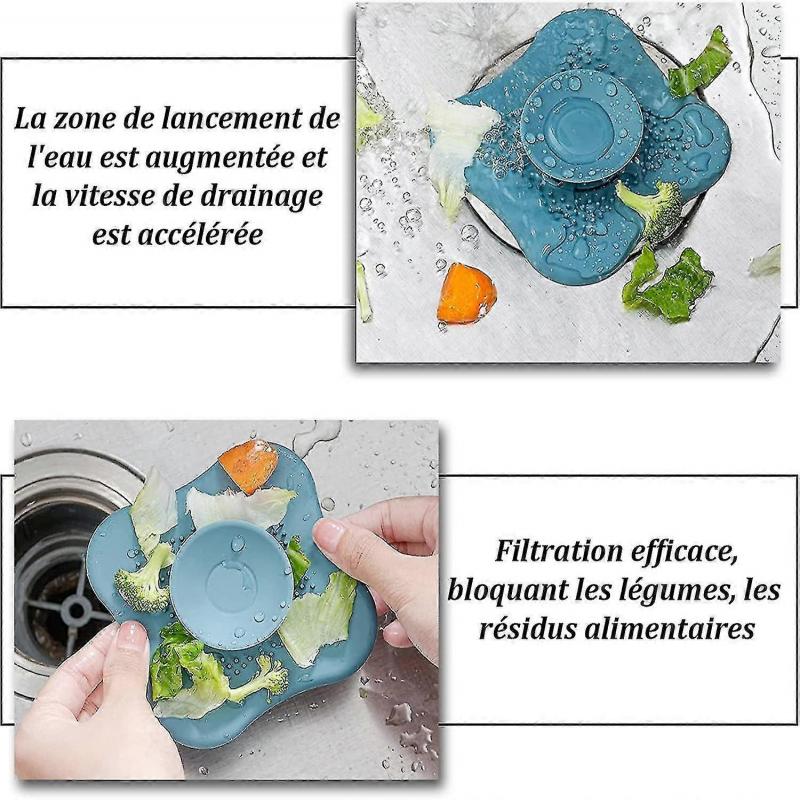 La zone de lancement de l'eau est augmentée et la vitesse de drainage est accélérée

Filtration efficace, bloquant les légumes, les résidus alimentaires