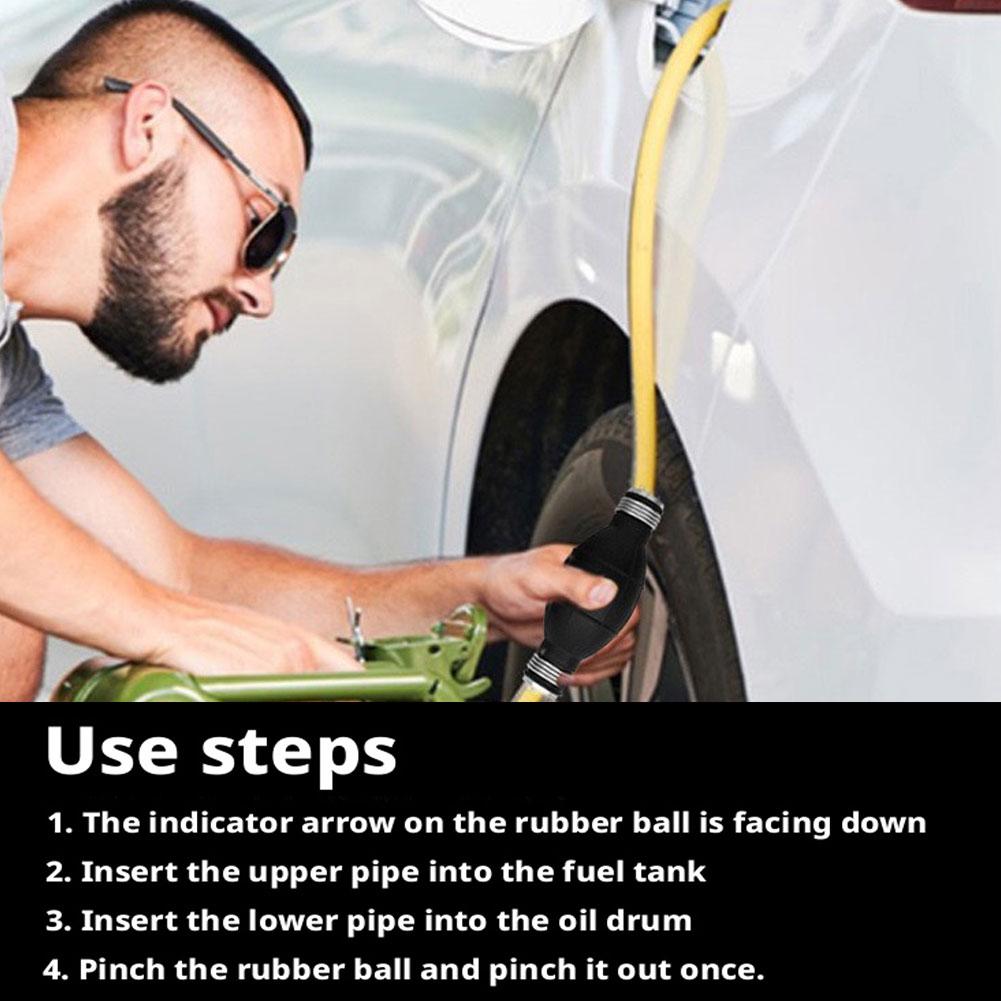 Use steps

1. The indicator arrow on the rubber ball is facing down
2. Insert the upper pipe into the fuel tank
3. Insert the lower pipe into the oil drum
4. Pinch the rubber ball and pinch it out once.