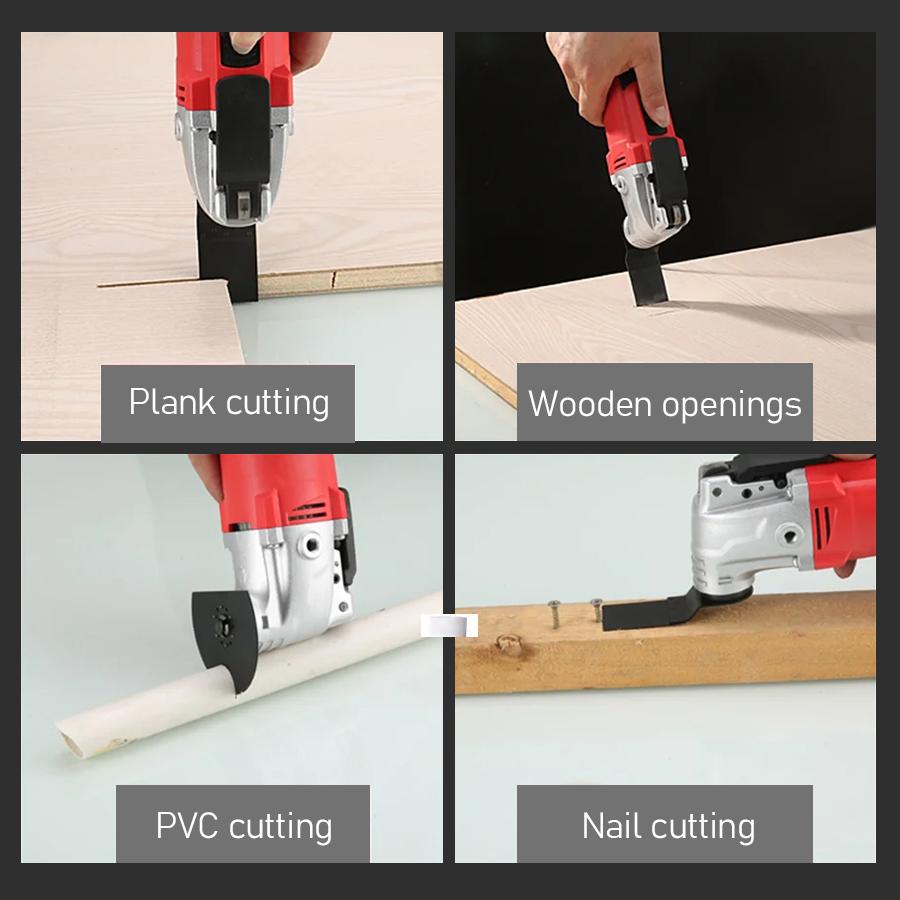 Plank cutting

Wooden openings

PVC cutting

Nail cutting