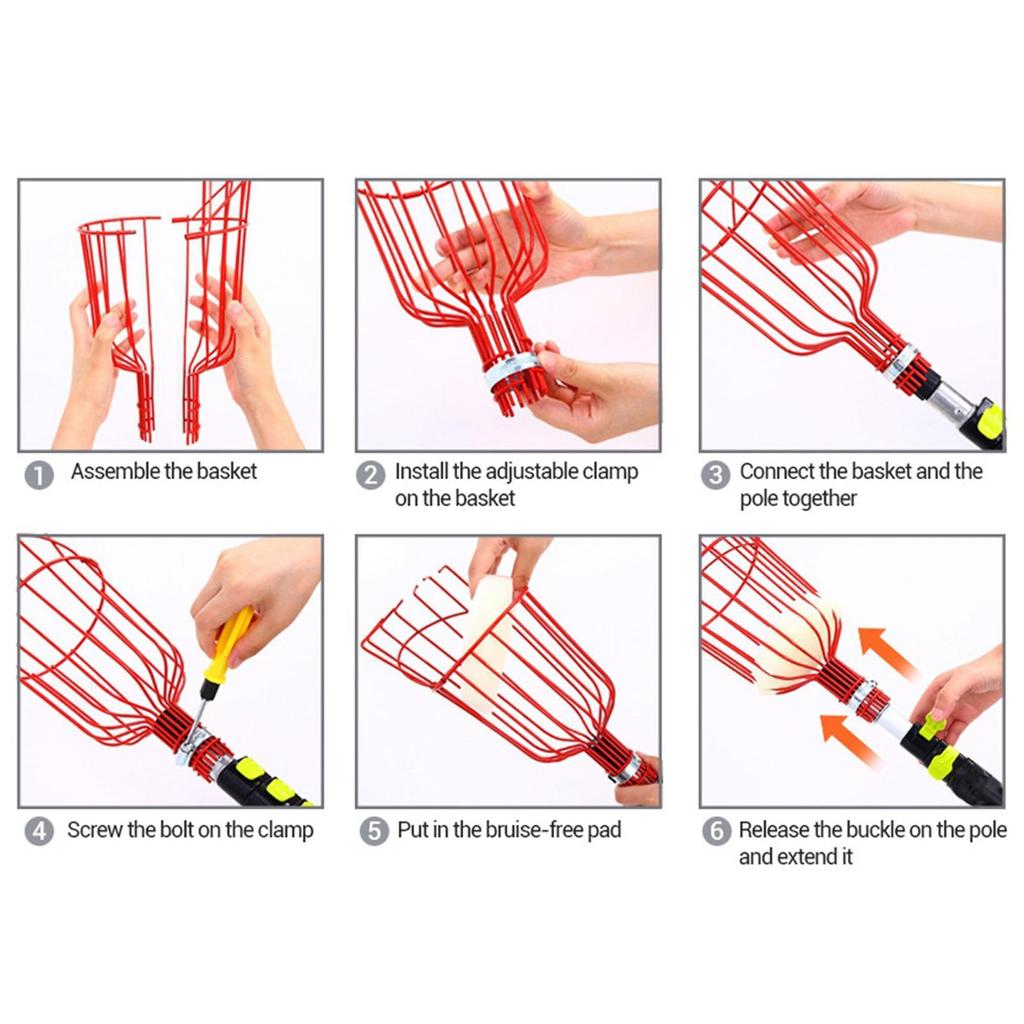 1 Assemble the basket

2 Install the adjustable clamp on the basket

3 Connect the basket and the pole together

4 Screw the bolt on the clamp

5 Put in the bruise-free pad

6 Release the buckle on the pole and extend it