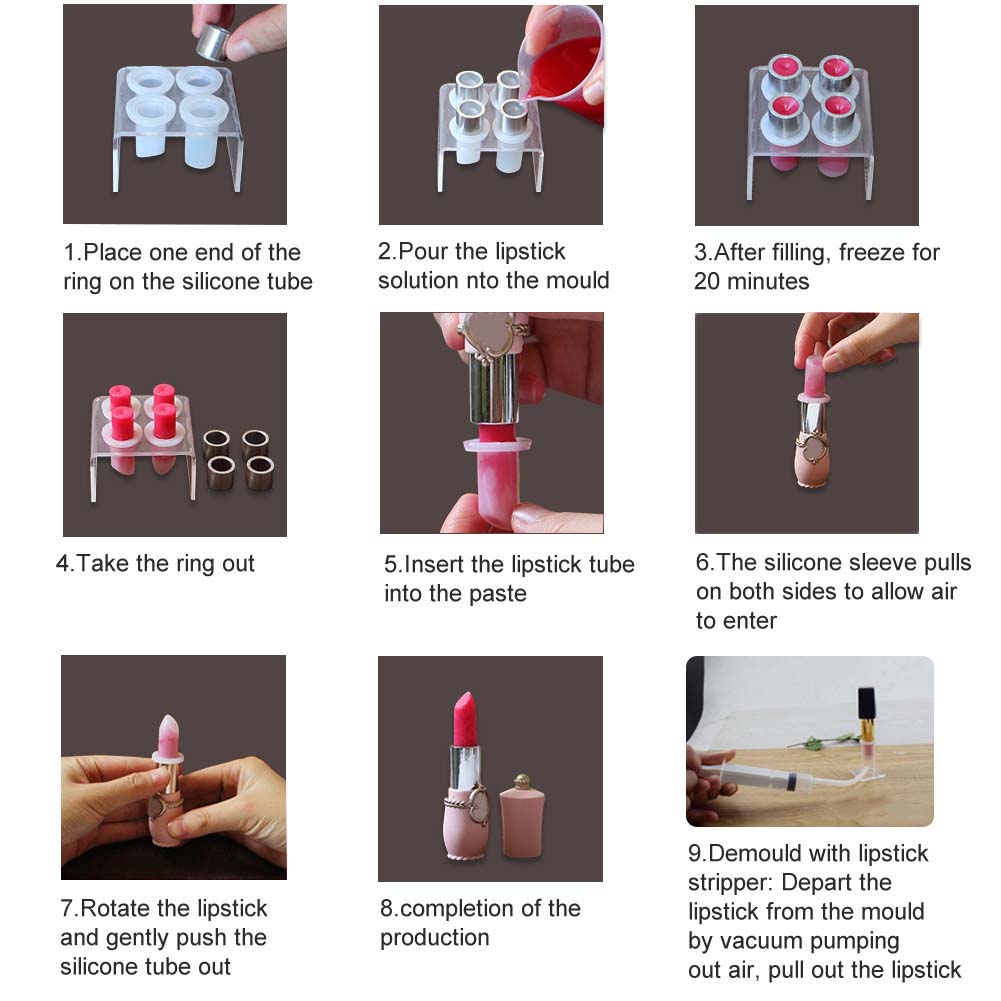 1.Place one end of the ring on the silicone tube

2.Pour the lipstick solution nto the mould

3.After filling, freeze for 20 minutes

4.Take the ring out

5.Insert the lipstick tube into the paste

6.The silicone sleeve pulls on both sides to allow air to enter

7.Rotate the lipstick and gently push the silicone tube out

8.completion of the production

9.Demould with lipstick stripper: Depart the lipstick from the mould by vacuum pumping out air, pull out the lipstick