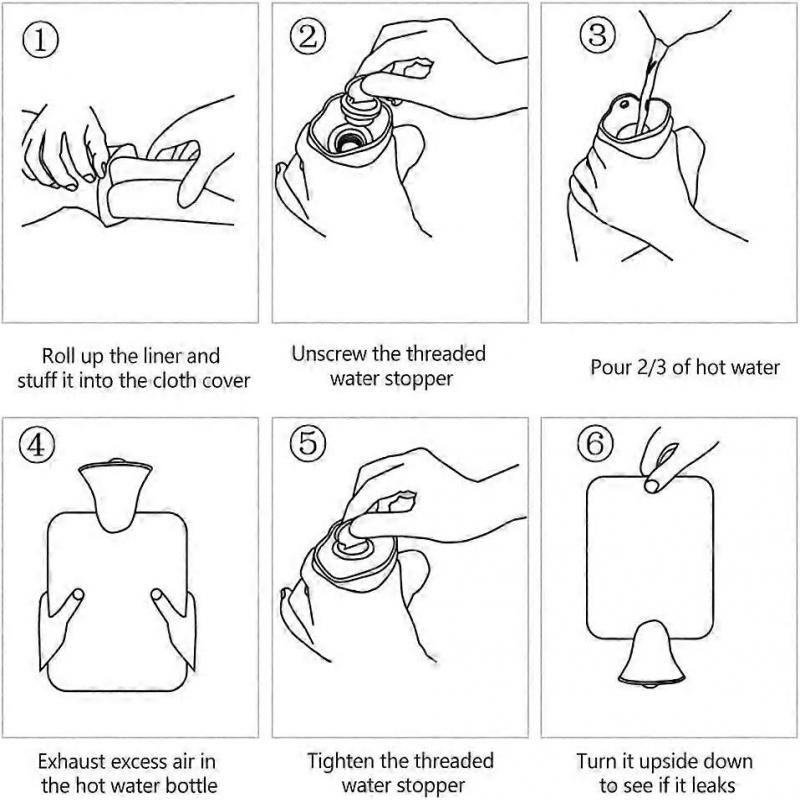 ①

Roll up the liner and stuff it into the cloth cover

②

Unscrew the threaded water stopper

③

Pour 2/3 of hot water

④

Exhaust excess air in the hot water bottle

⑤

Tighten the threaded water stopper

⑥

Turn it upside down to see if it leaks