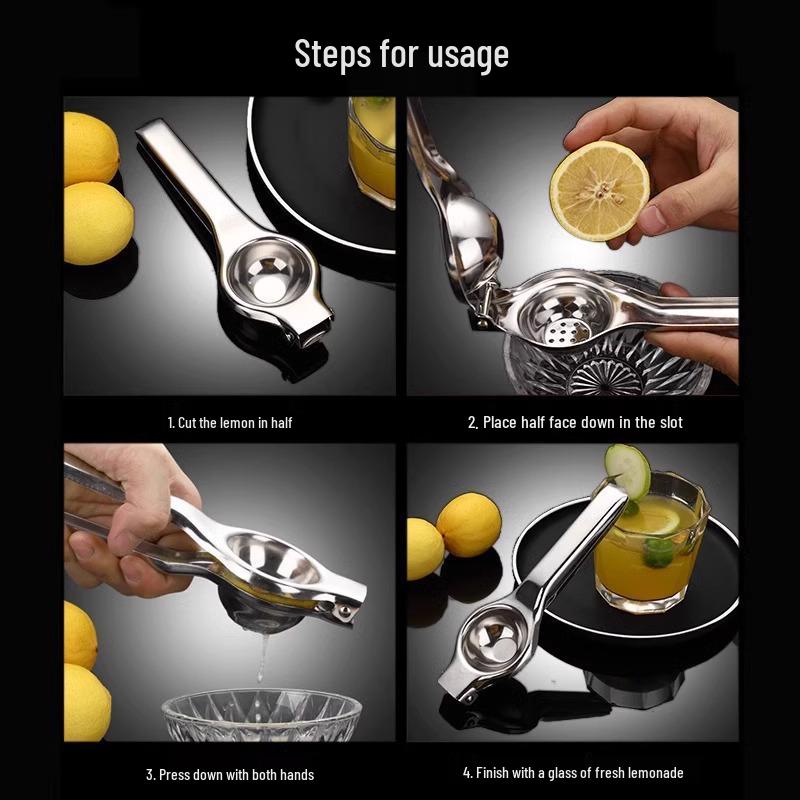 Steps for usage

1. Cut the lemon in half

2. Place half face down in the slot

3. Press down with both hands

4. Finish with a glass of fresh lemonade