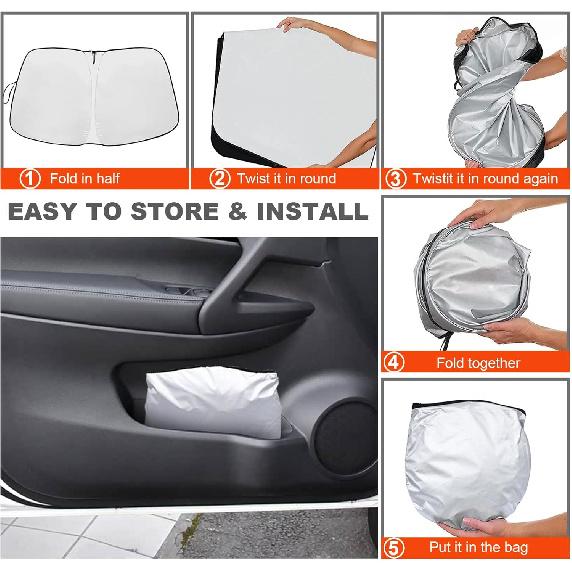 1 Fold in half

2 Twist it in round

3 Twistit it in round again

EASY TO STORE & INSTALL

4 Fold together

5 Put it in the bag