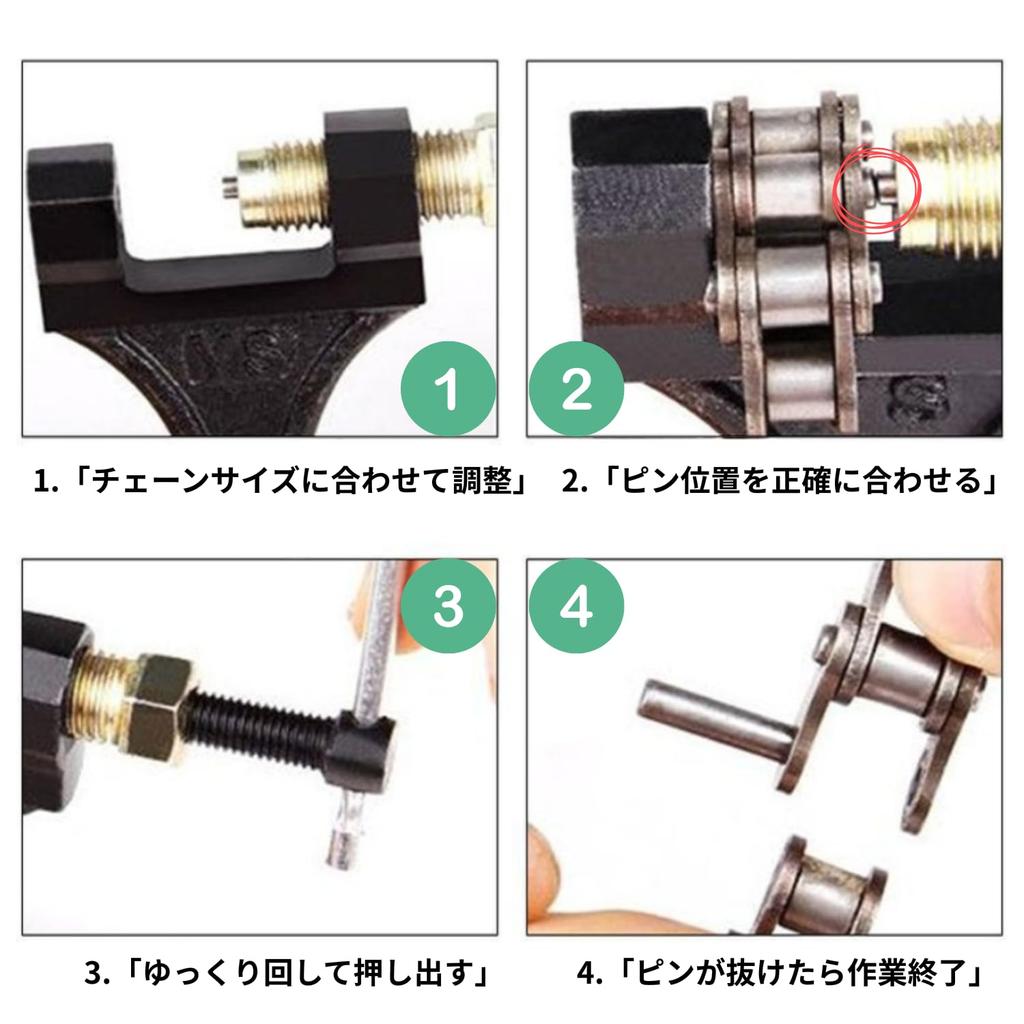 1

2

1.「チェーンサイズに合わせて調整」

2.「ピン位置を正確に合わせる」

3

4

3.「ゆっくり回して押し出す」

4.「ピンが抜けたら作業終了」