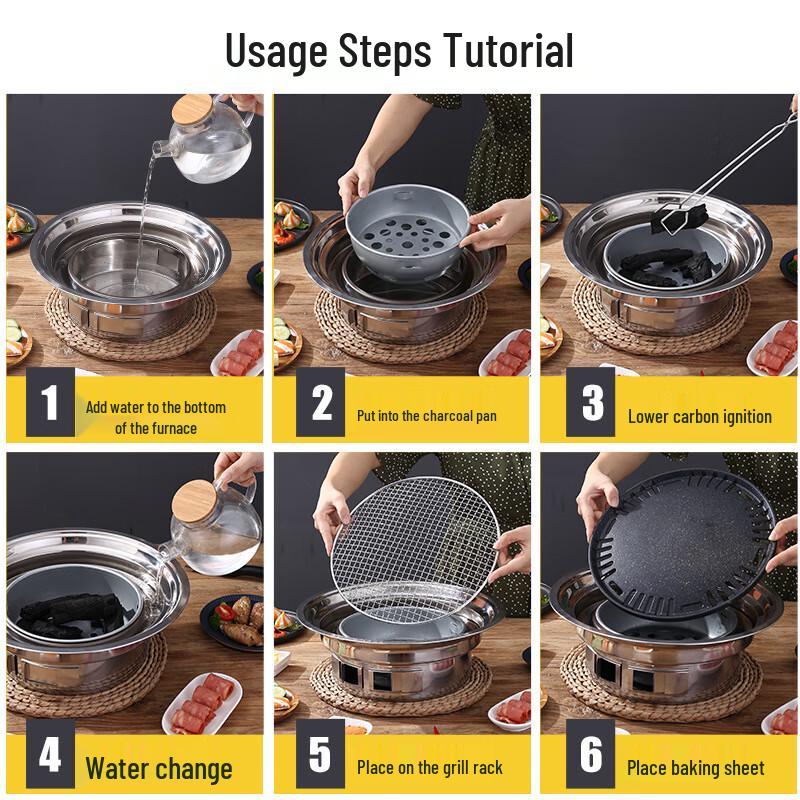 Usage Steps Tutorial

1 Add water to the bottom of the furnace

2 Put into the charcoal pan

3 Lower carbon ignition

4 Water change

5 Place on the grill rack

6 Place baking sheet