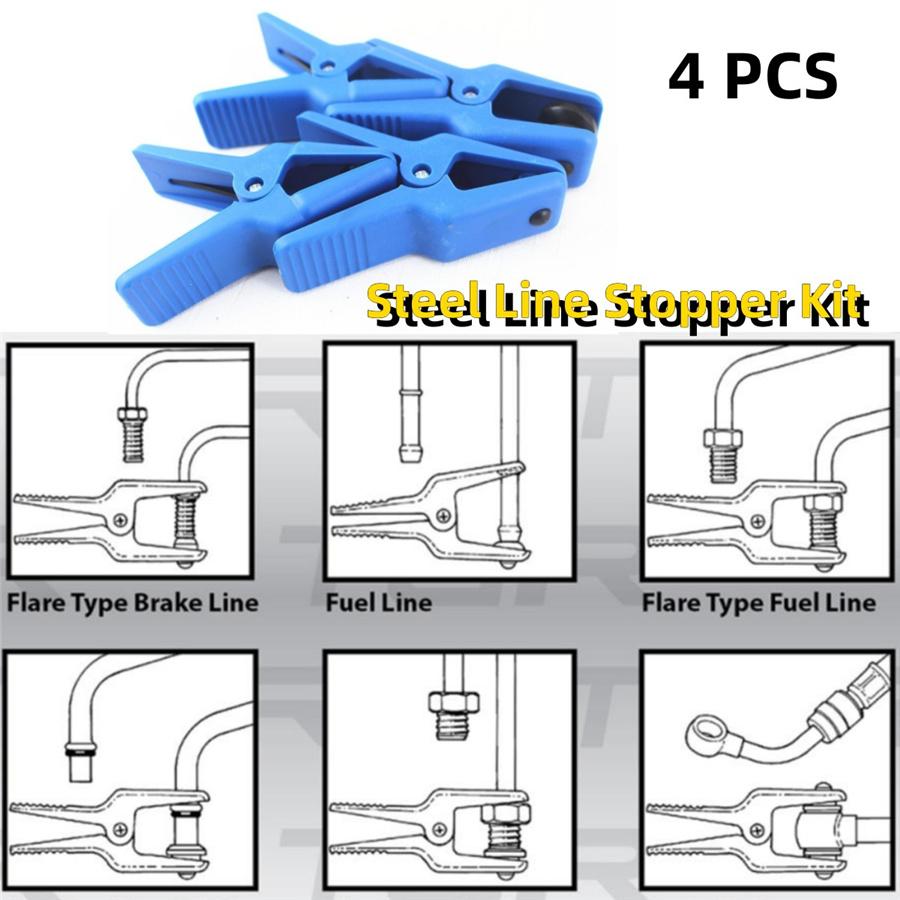 4 PCS

Steel Line Stopper Kit

Steel Line Stopper Kit

Flare Type Brake Line

Fuel Line

Flare Type Fuel Line