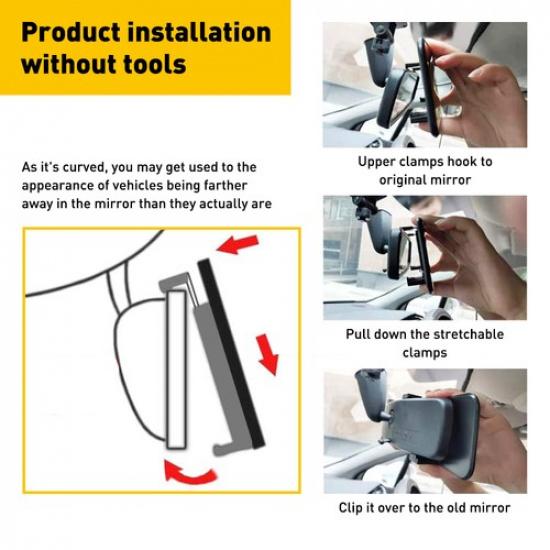 Product installation without tools

As it's curved, you may get used to the appearance of vehicles being farther away in the mirror than they actually are

Upper clamps hook to original mirror

Pull down the stretchable clamps

Clip it over to the old mirror