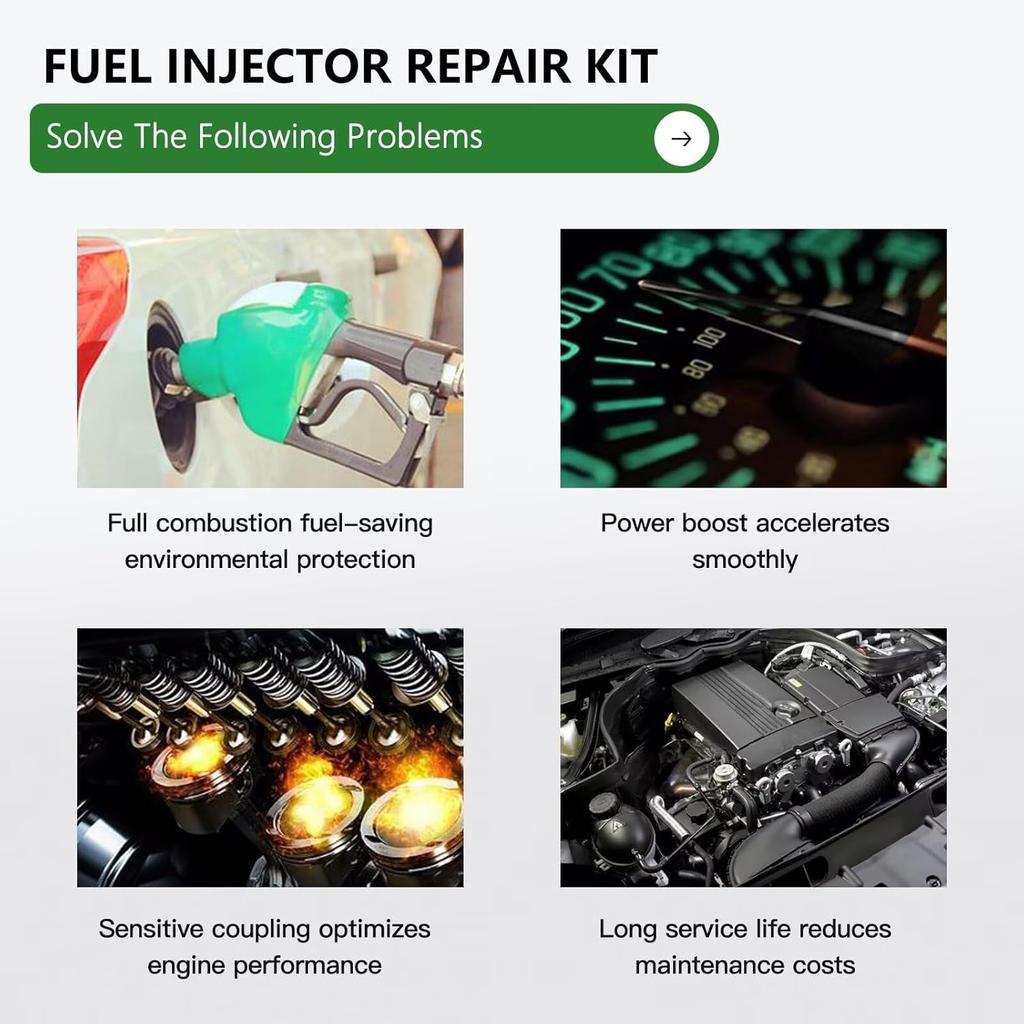 FUEL INJECTOR REPAIR KIT

Solve The Following Problems →

Full combustion fuel–saving environmental protection

Power boost accelerates smoothly

Sensitive coupling optimizes engine performance

Long service life reduces maintenance costs