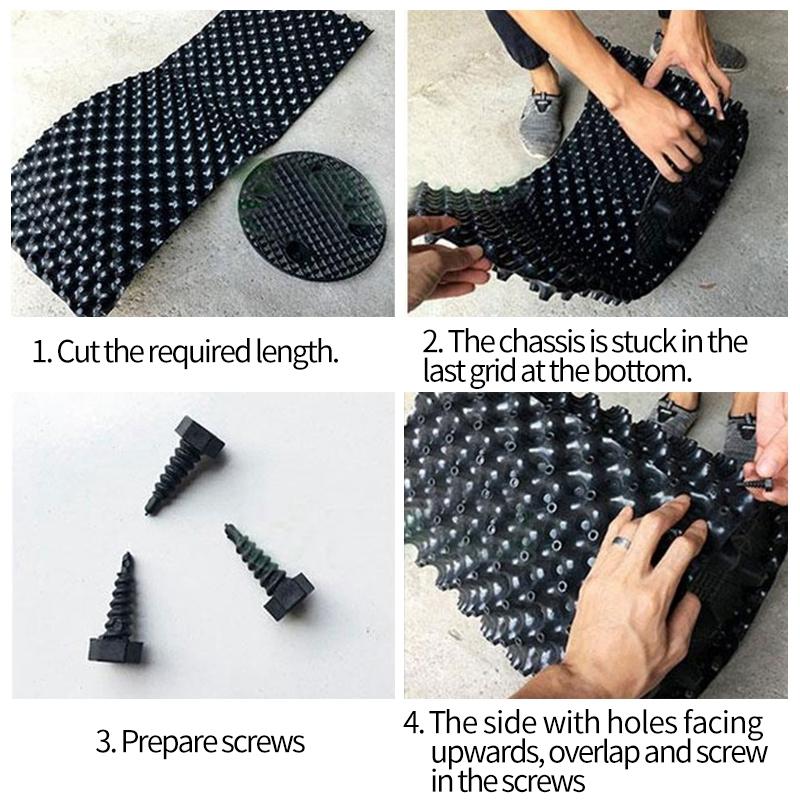 1. Cut the required length.

2. The chassis is stuck in the last grid at the bottom.

3. Prepare screws

4. The side with holes facing upwards, overlap and screw in the screws