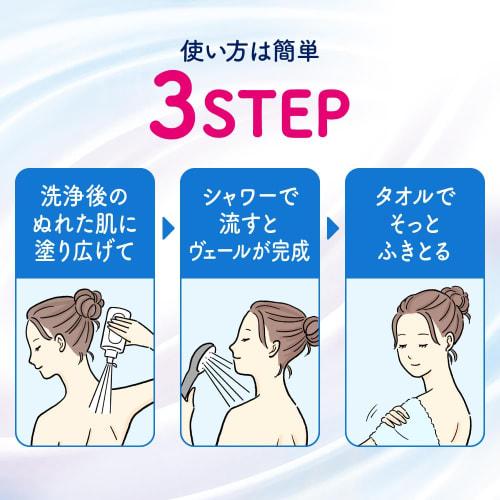 使い方は簡単
3STEP

洗浄後の
ぬれた肌に
塗り広げて

シャワーで
流すと
ヴェールが完成

タオルで
そっと
ふきとる