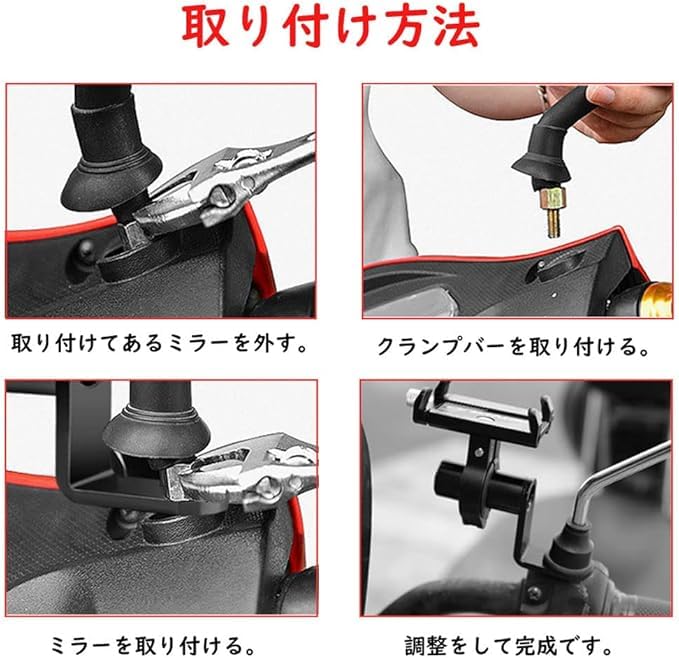 取り付け方法

取り付けてあるミラーを外す。

クランプバーを取り付ける。

ミラーを取り付ける。

調整をして完成です。