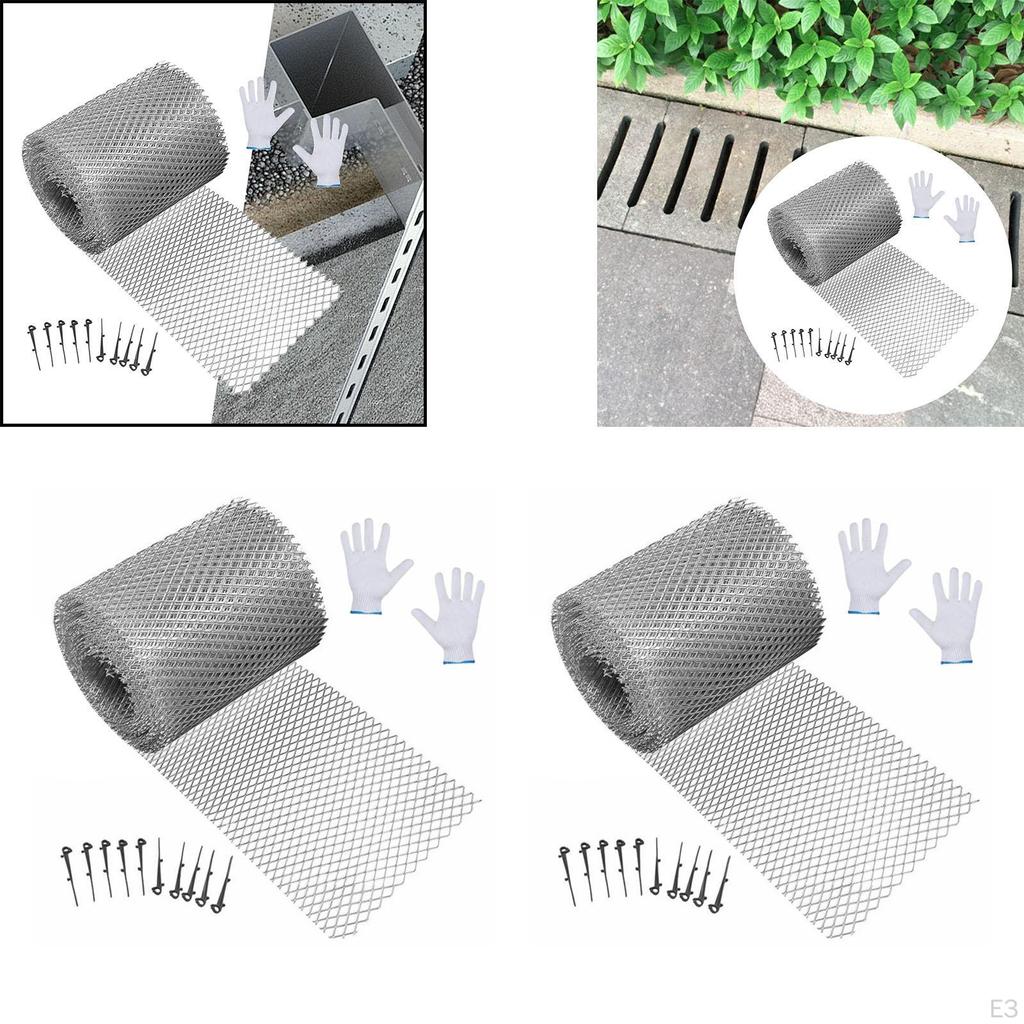 E3